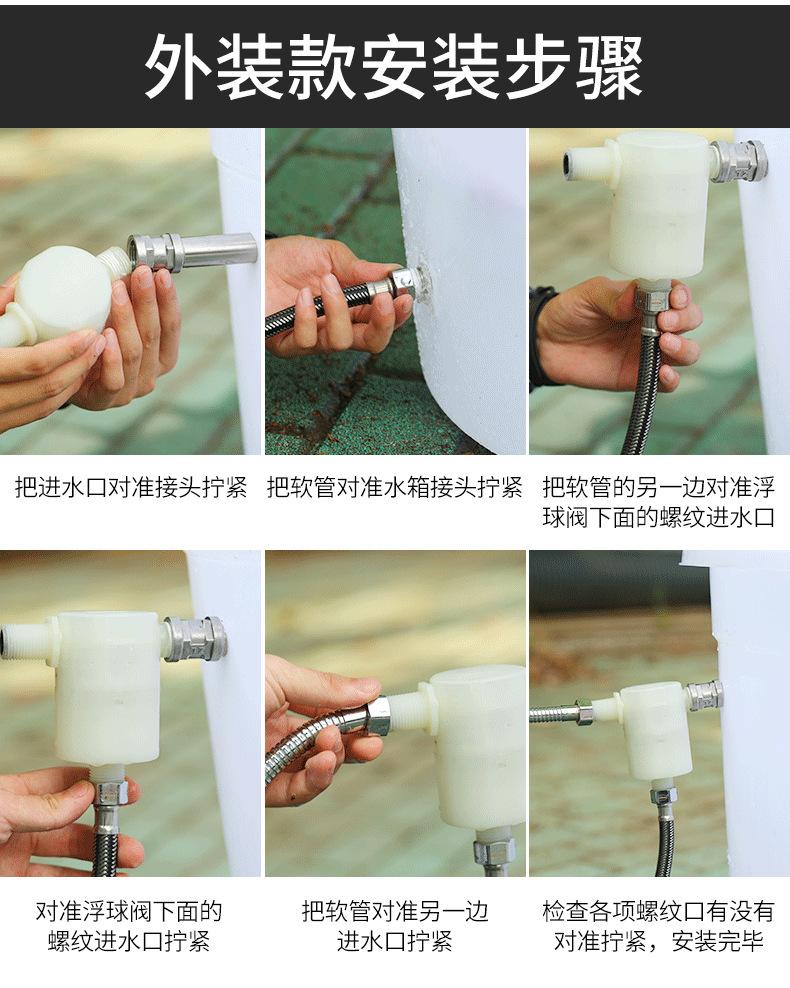 外装款安装步骤

把进水口对准接头拧紧

把软管对准水箱接头拧紧

把软管的另一边对准浮球阀下面的螺纹进水口

对准浮球阀下面的螺纹进水口拧紧

把软管对准另一边进水口拧紧

检查各项螺纹口有没有对准拧紧，安装完毕