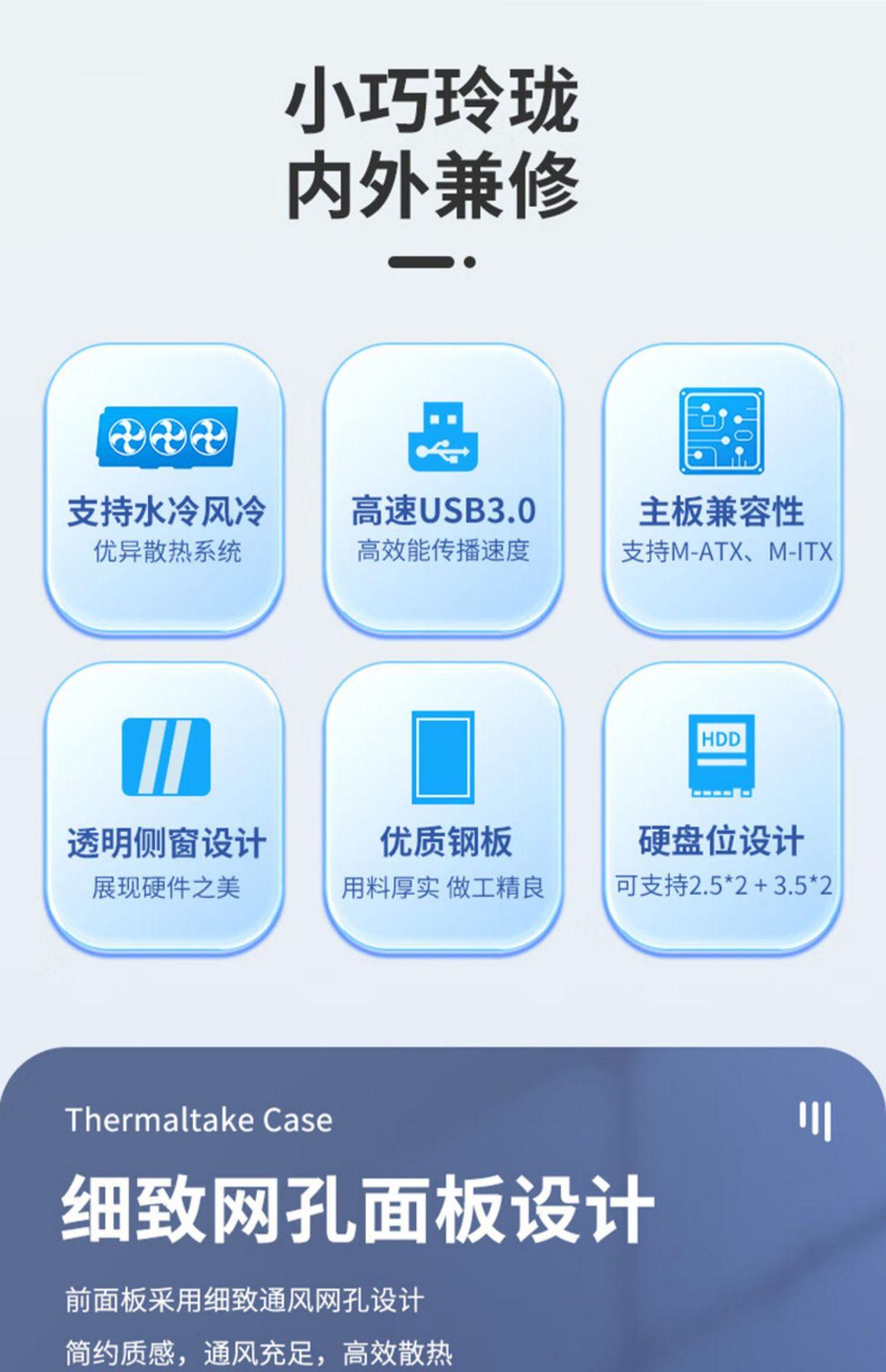 小巧玲珑
内外兼修

支持水冷风冷
优异散热系统

高速USB3.0
高效能传播速度

主板兼容性
支持M-ATX、M-ITX

透明侧窗设计
展现硬件之美

优质钢板
用料厚实 做工精良

HDD

硬盘位设计
可支持2.5*2 + 3.5*2

Thermaltake Case

细致网孔面板设计

前面板采用细致通风网孔设计

简约质感，通风充足，高效散热