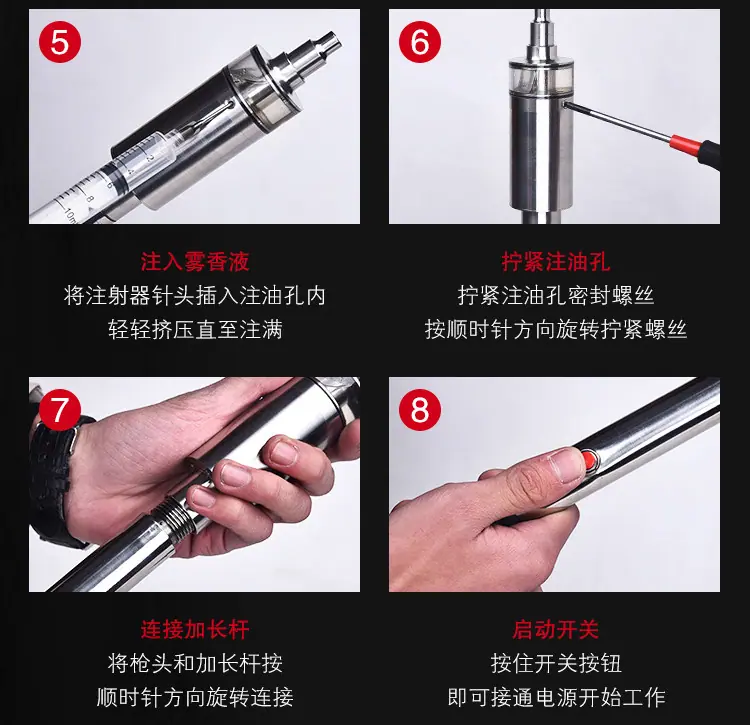 5

注入雾香液
将注射器针头插入注油孔内
轻轻挤压直至注满

6

拧紧注油孔
拧紧注油孔密封螺丝
按顺时针方向旋转拧紧螺丝

7

连接加长杆
将枪头和加长杆按
顺时针方向旋转连接

8

启动开关
按住开关按钮
即可接通电源开始工作