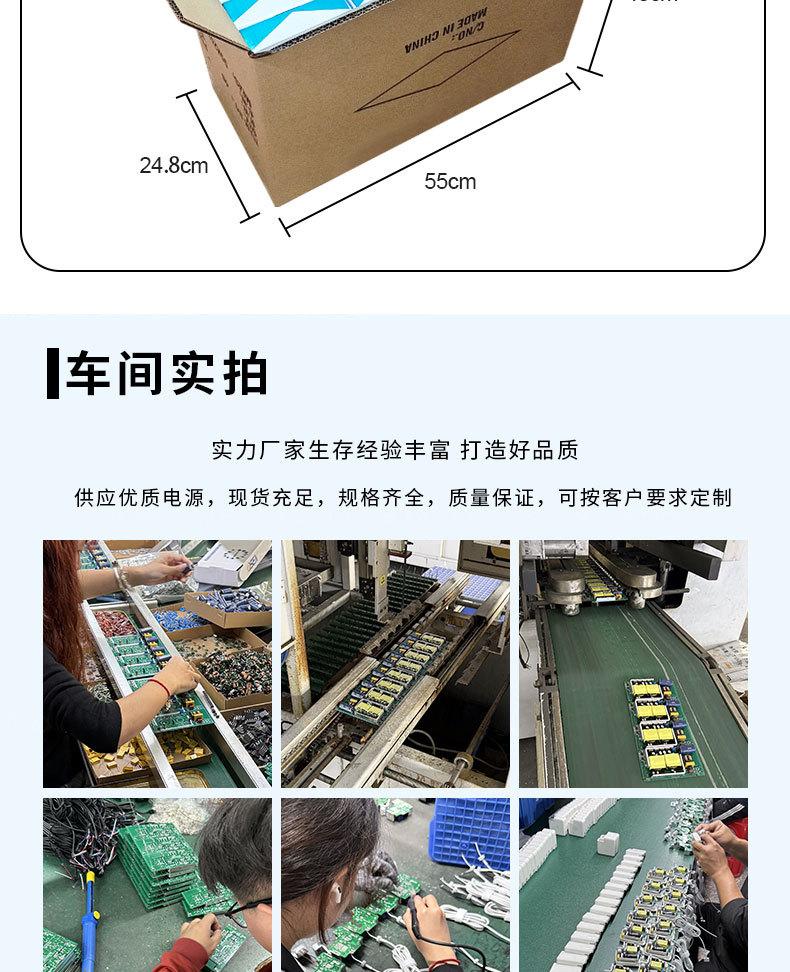 C/NO.:
MADE IN CHINA

24.8cm

55cm

车间实拍

实力厂家生存经验丰富 打造好品质

供应优质电源，现货充足，规格齐全，质量保证，可按客户要求定制