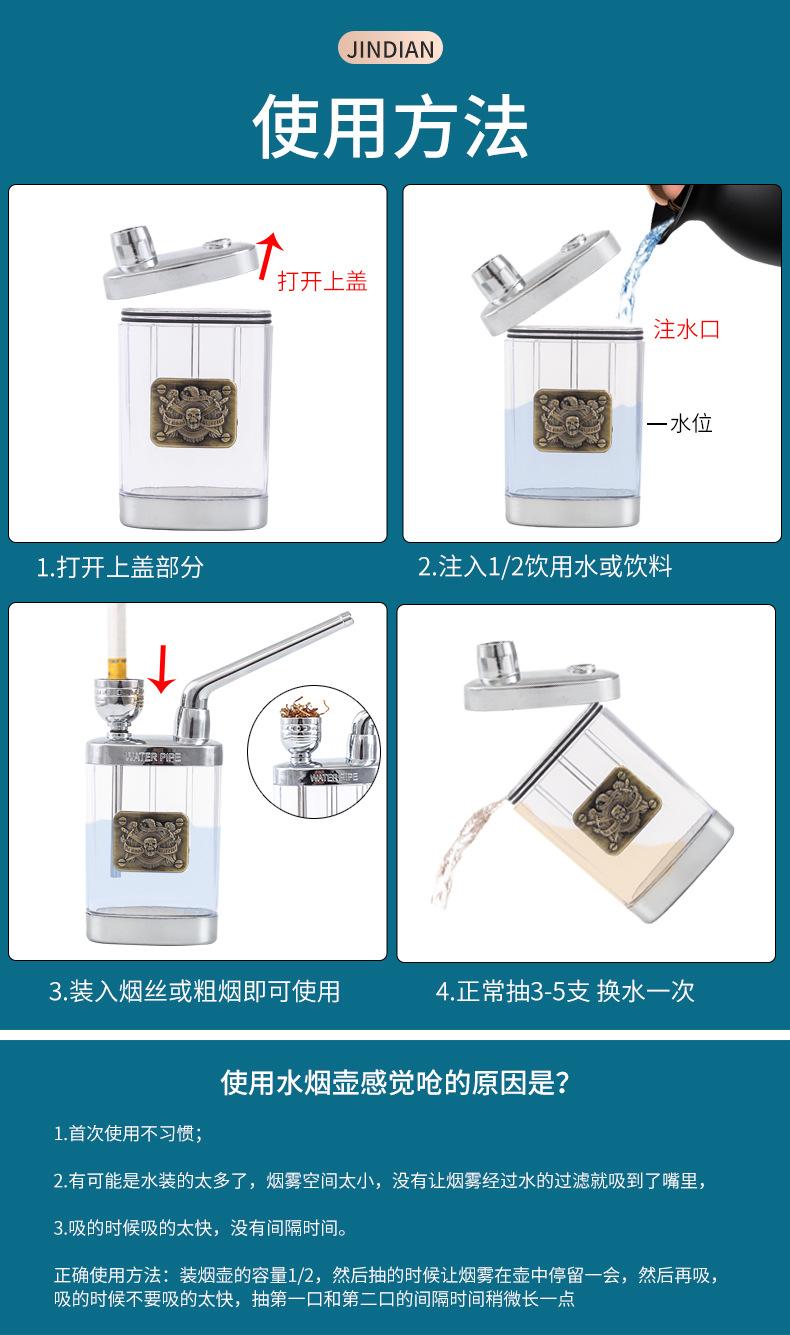 JINDIAN

使用方法

打开上盖

1.打开上盖部分

注水口

水位

2.注入1/2饮用水或饮料

WATER PIPE

WATER PIPE

3.装入烟丝或粗烟即可使用

4.正常抽3-5支 换水一次

使用水烟壶感觉呛的原因是？

1.首次使用不习惯；

2.有可能是水装的太多了，烟雾空间太小，没有让烟雾经过水的过滤就吸到了嘴里，

3.吸的时候吸的太快，没有间隔时间。

正确使用方法：装烟壶的容量1/2，然后抽的时候让烟雾在壶中停留一会，然后再吸，吸的时候不要吸的太快，抽第一口和第二口的间隔时间稍微长一点