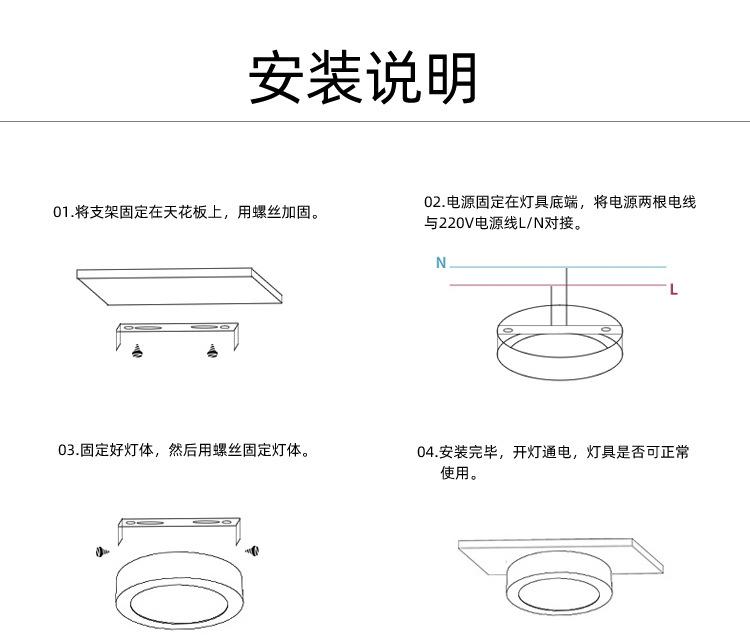 安装说明

01.将支架固定在天花板上，用螺丝加固。

02.电源固定在灯具底端，将电源两根电线与220V电源线L/N对接。

N

L

03.固定好灯体，然后用螺丝固定灯体。

04.安装完毕，开灯通电，灯具是否可正常使用。