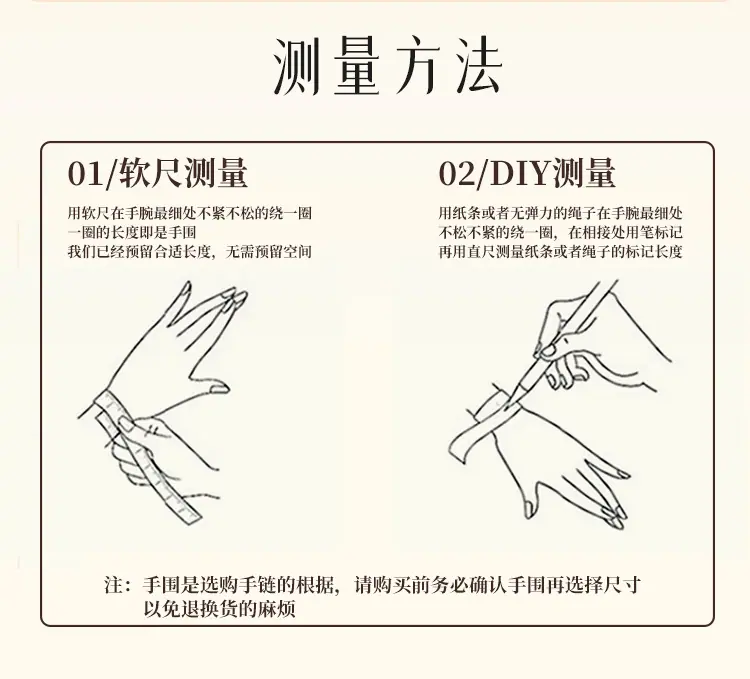 测量方法

01/软尺测量

用软尺在手腕最细处不紧不松的绕一圈
一圈的长度即是手围
我们已经预留合适长度，无需预留空间

02/DIY测量

用纸条或者无弹力的绳子在手腕最细处
不松不紧的绕一圈，在相接处用笔标记
再用直尺测量纸条或者绳子的标记长度

注：手围是选购手链的根据，请购买前务必确认手围再选择尺寸
以免退换货的麻烦