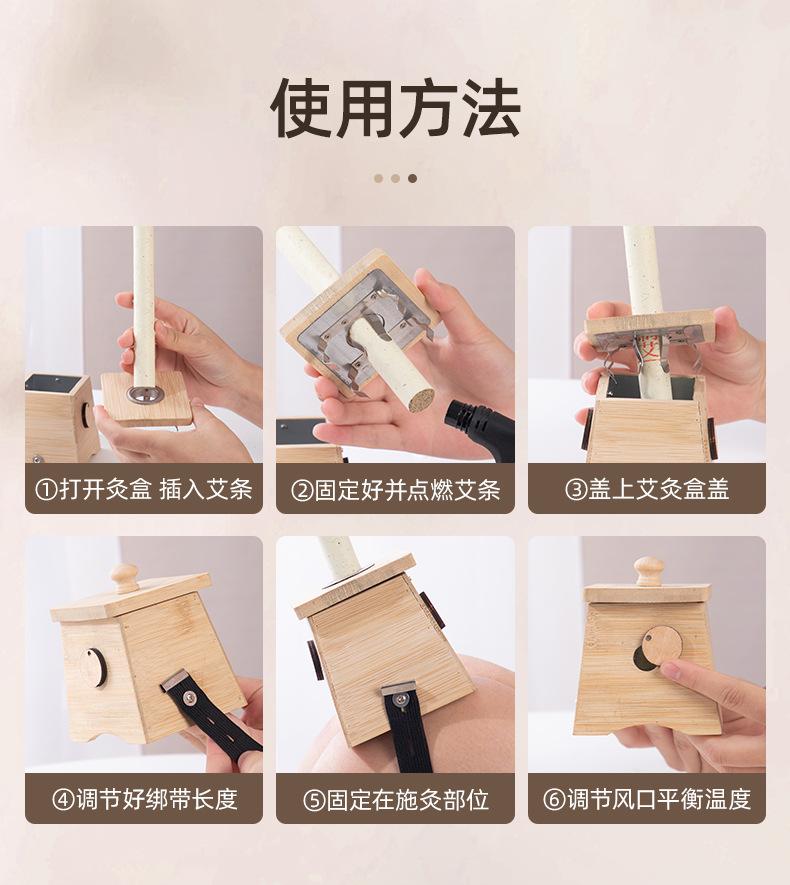 使用方法

①打开灸盒 插入艾条

②固定好并点燃艾条

③盖上艾灸盒盖

④调节好绑带长度

⑤固定在施灸部位

⑥调节风口平衡温度