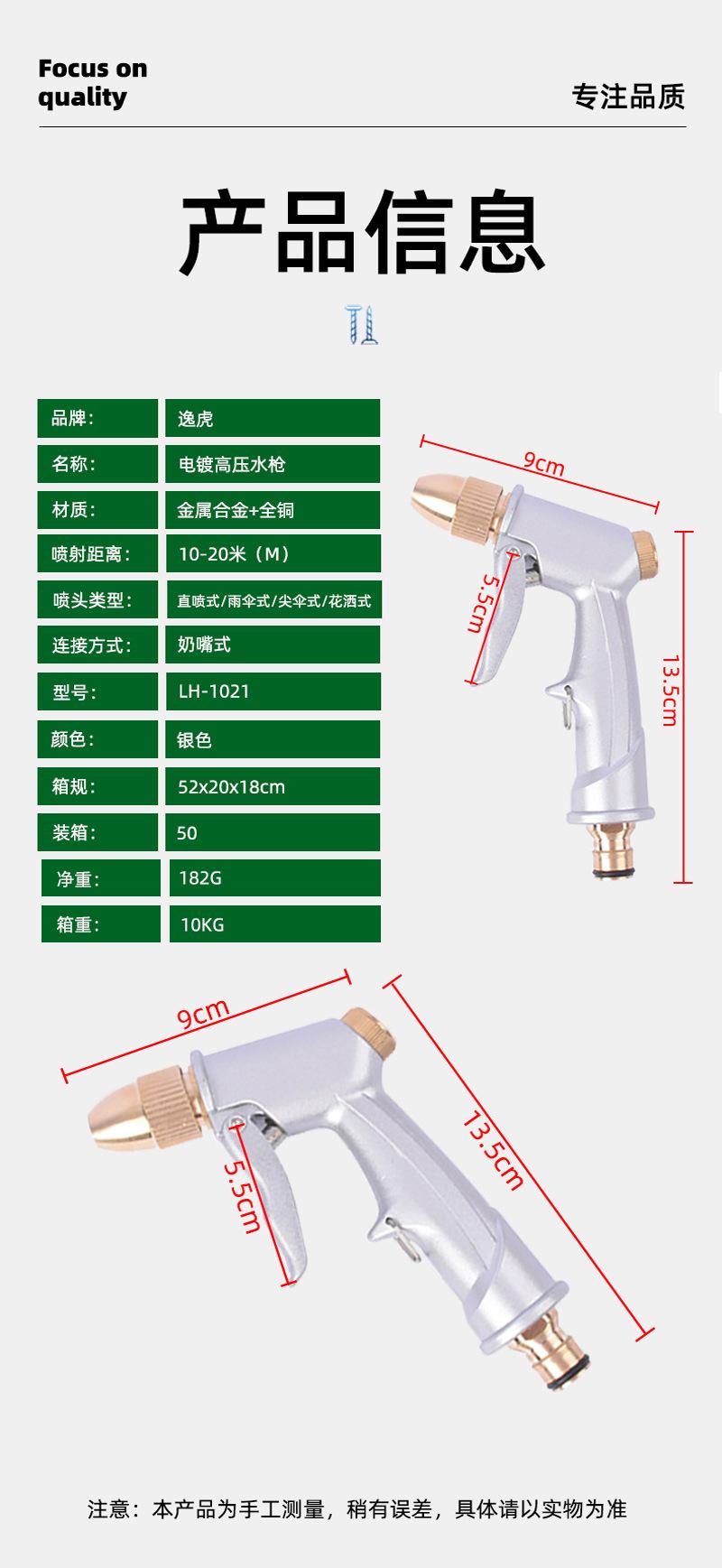 Focus on quality

专注品质

产品信息

| 品牌： | 逸虎 |
|---|---|
| 名称： | 电镀高压水枪 |
| 材质： | 金属合金+全铜 |
| 喷射距离： | 10-20米（M） |
| 喷头类型： | 直喷式/雨伞式/尖伞式/花洒式 |
| 连接方式： | 奶嘴式 |
| 型号： | LH-1021 |
| 颜色： | 银色 |
| 箱规： | 52x20x18cm |
| 装箱： | 50 |
| 净重： | 182G |
| 箱重： | 10KG |

9cm

5.5cm

13.5cm

9cm

5.5cm

13.5cm

注意：本产品为手工测量，稍有误差，具体请以实物为准