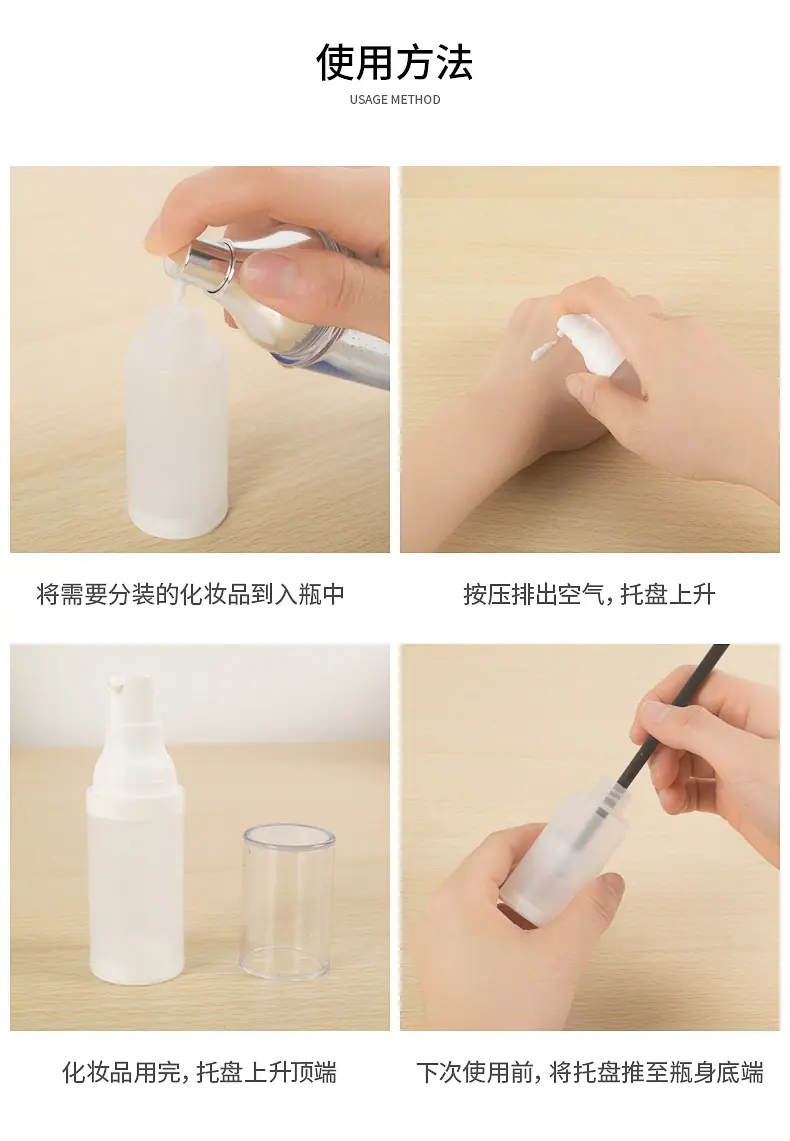 使用方法
USAGE METHOD

将需要分装的化妆品到入瓶中

按压排出空气，托盘上升

化妆品用完，托盘上升顶端

下次使用前，将托盘推至瓶身底端