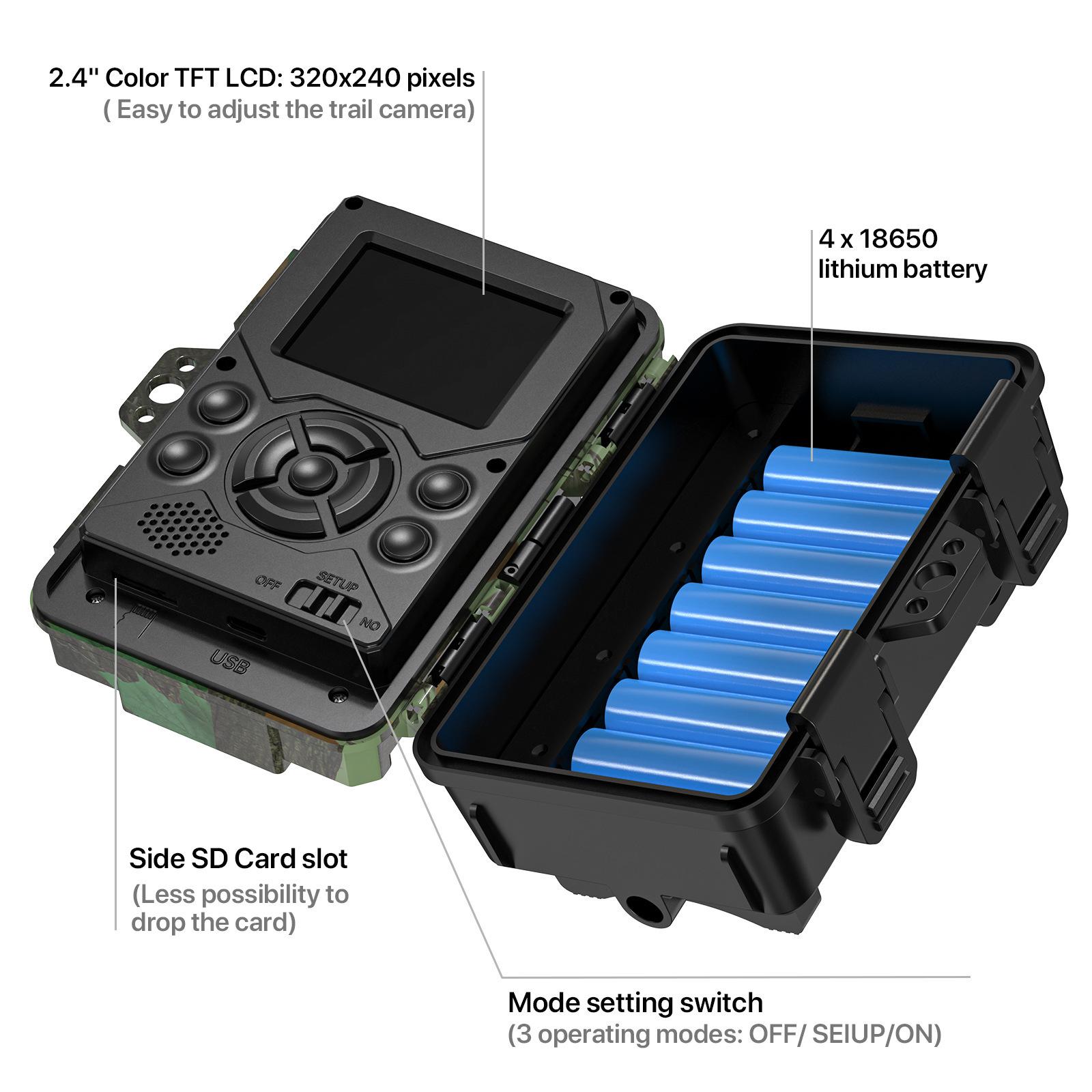 2.4'' Color TFT LCD: 320x240 pixels
( Easy to adjust the trail camera)

4 x 18650
lithium battery

OFF SETUP NO

USB

Side SD Card slot
(Less possibility to drop the card)

Mode setting switch
(3 operating modes: OFF/ SEIUP/ON)