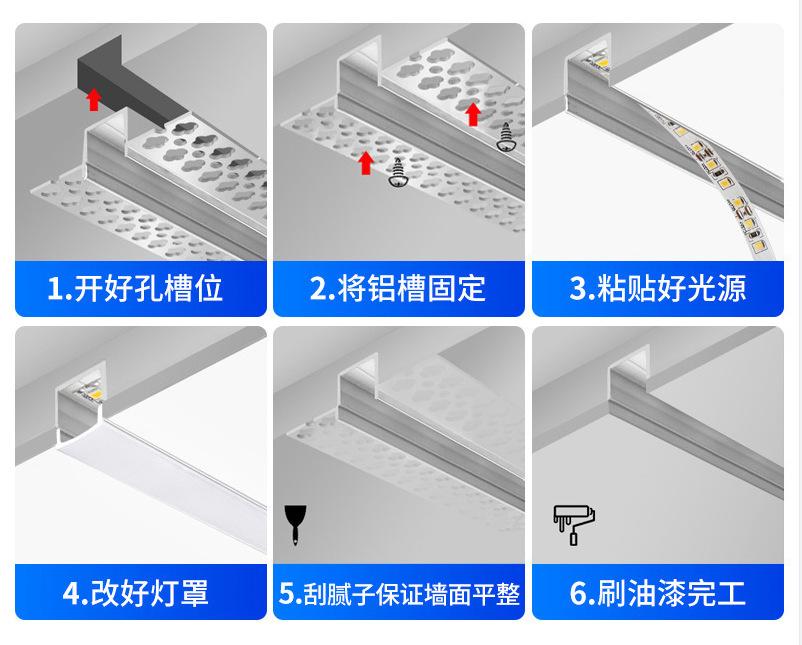 1.开好孔槽位

2.将铝槽固定

3.粘贴好光源

4.改好灯罩

5.刮腻子保证墙面平整

6.刷油漆完工