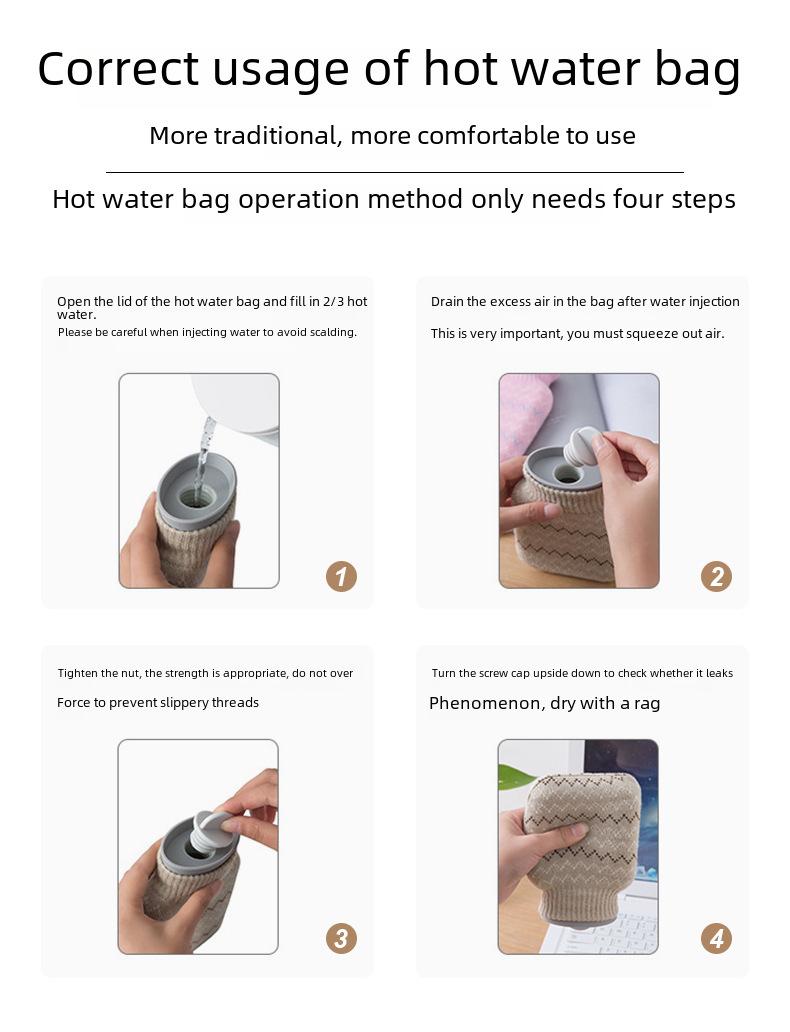 Correct usage of hot water bag

More traditional, more comfortable to use

Hot water bag operation method only needs four steps

Open the lid of the hot water bag and fill in 2/3 hot water.
Please be careful when injecting water to avoid scalding.

1

Drain the excess air in the bag after water injection

This is very important, you must squeeze out air.

2

Tighten the nut, the strength is appropriate, do not over

Force to prevent slippery threads

3

Turn the screw cap upside down to check whether it leaks

Phenomenon, dry with a rag

4