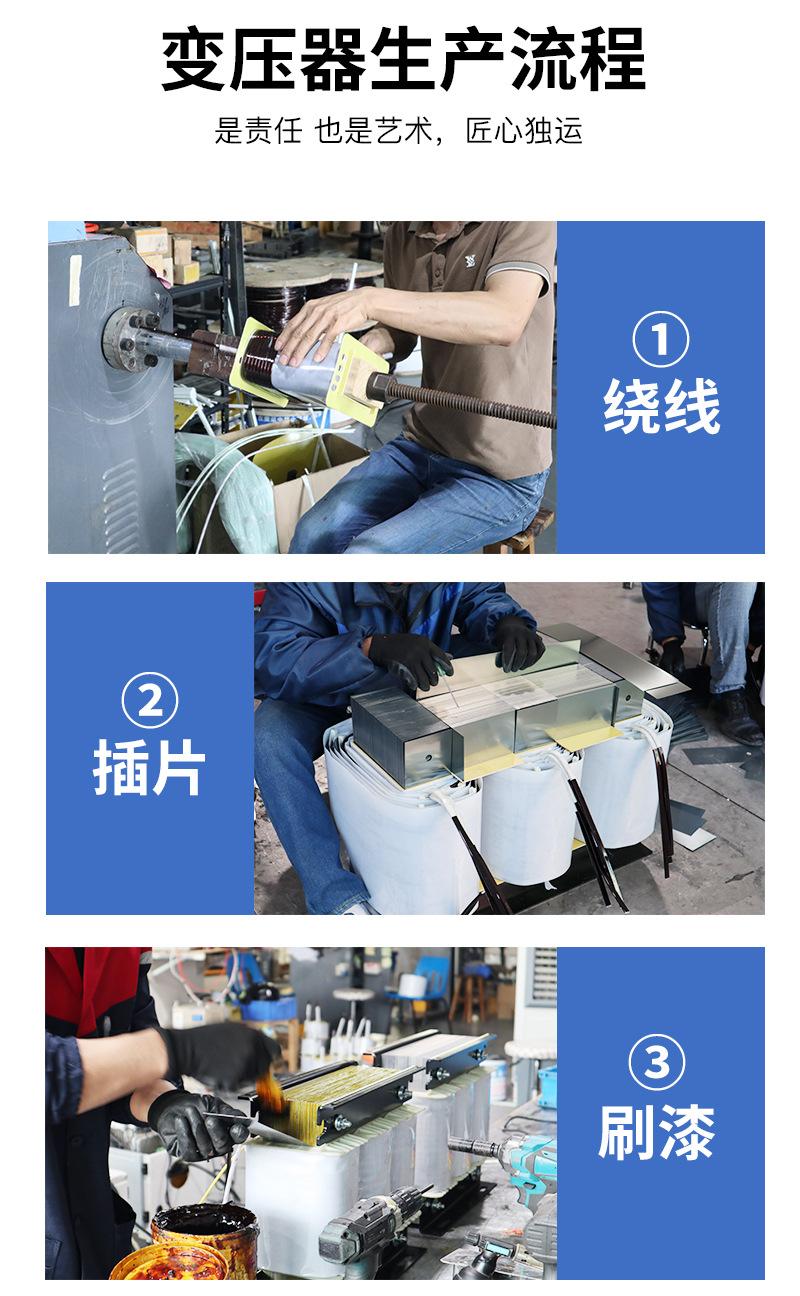 变压器生产流程

是责任 也是艺术，匠心独运

①
绕线

②
插片

③
刷漆