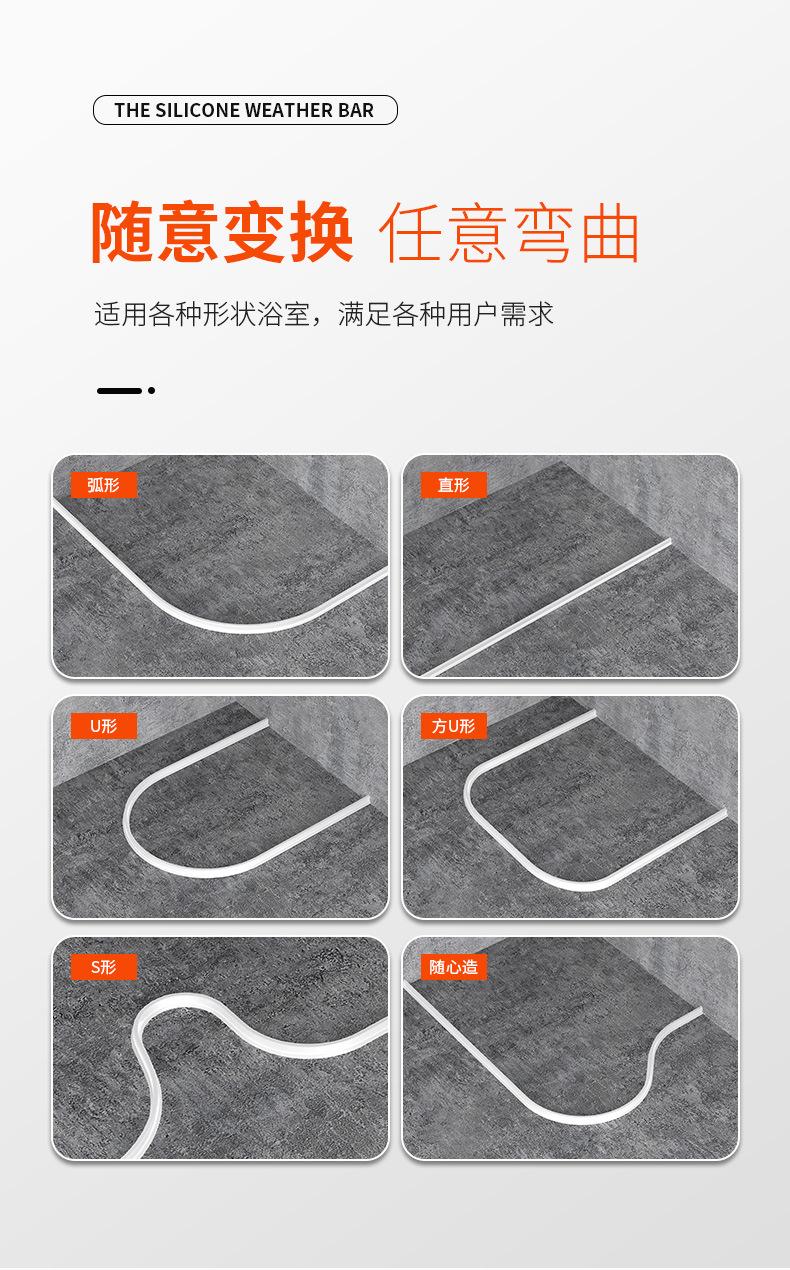 THE SILICONE WEATHER BAR

随意变换 任意弯曲

适用各种形状浴室，满足各种用户需求

弧形

直形

U形

方U形

S形

随心造