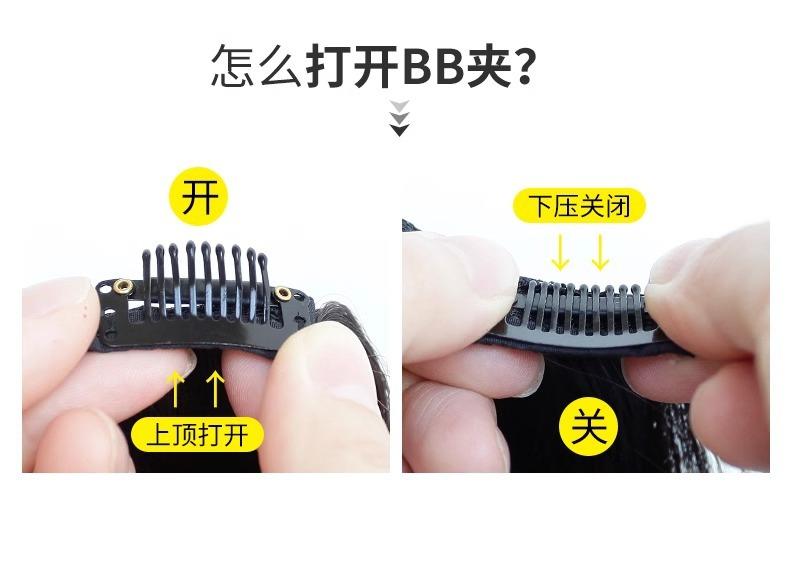 怎么打开BB夹?

开

上顶打开

下压关闭

关