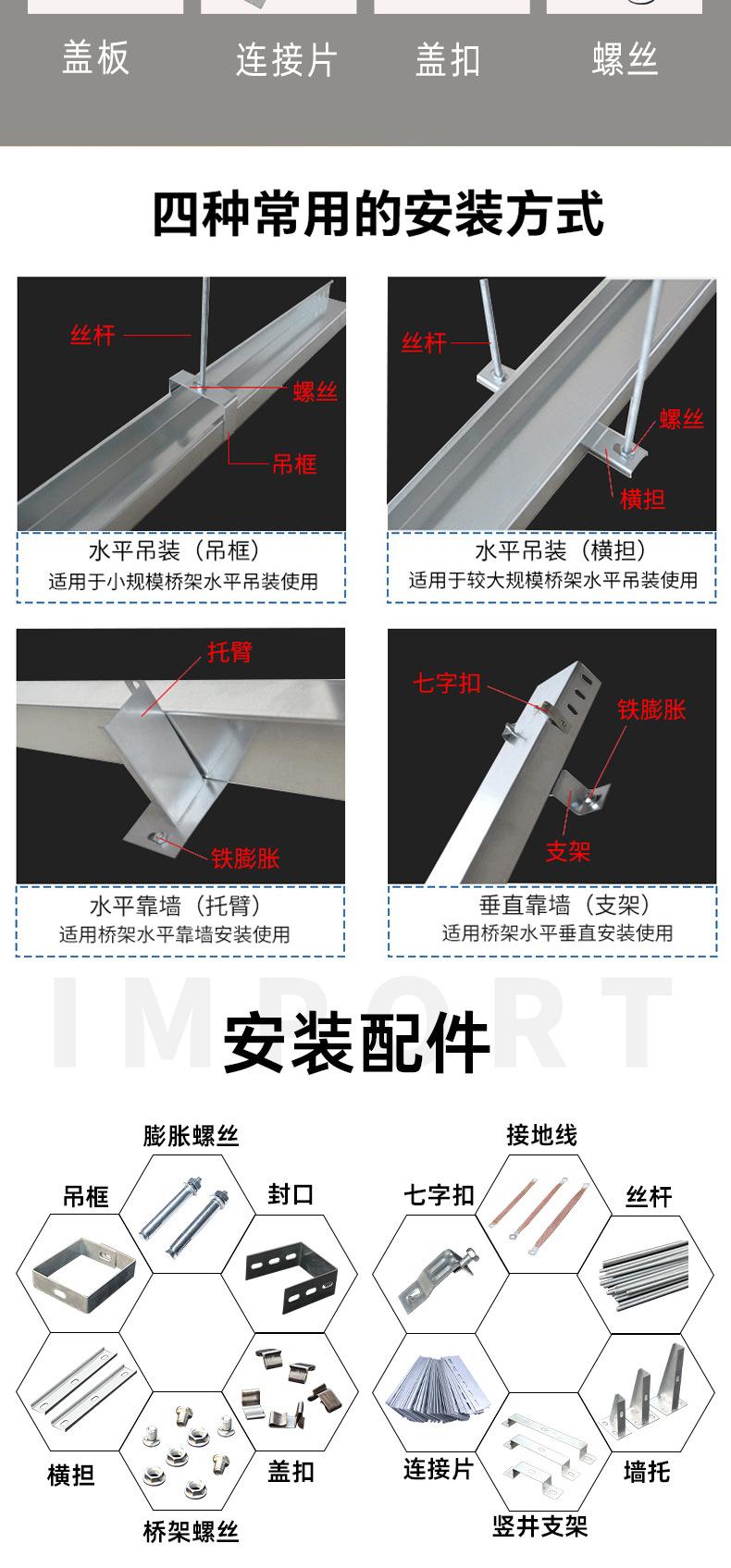 盖板 连接片 盖扣 螺丝

四种常用的安装方式

丝杆
螺丝
吊框

水平吊装（吊框）
适用于小规模桥架水平吊装使用

丝杆
螺丝
横担

水平吊装（横担）
适用于较大规模桥架水平吊装使用

托臂
铁膨胀

水平靠墙（托臂）
适用桥架水平靠墙安装使用

七字扣
铁膨胀
支架

垂直靠墙（支架）
适用桥架水平垂直安装使用

IMPORT

安装配件

膨胀螺丝
吊框
封口
横担
盖扣
桥架螺丝

接地线
七字扣
丝杆
连接片
墙托
竖井支架