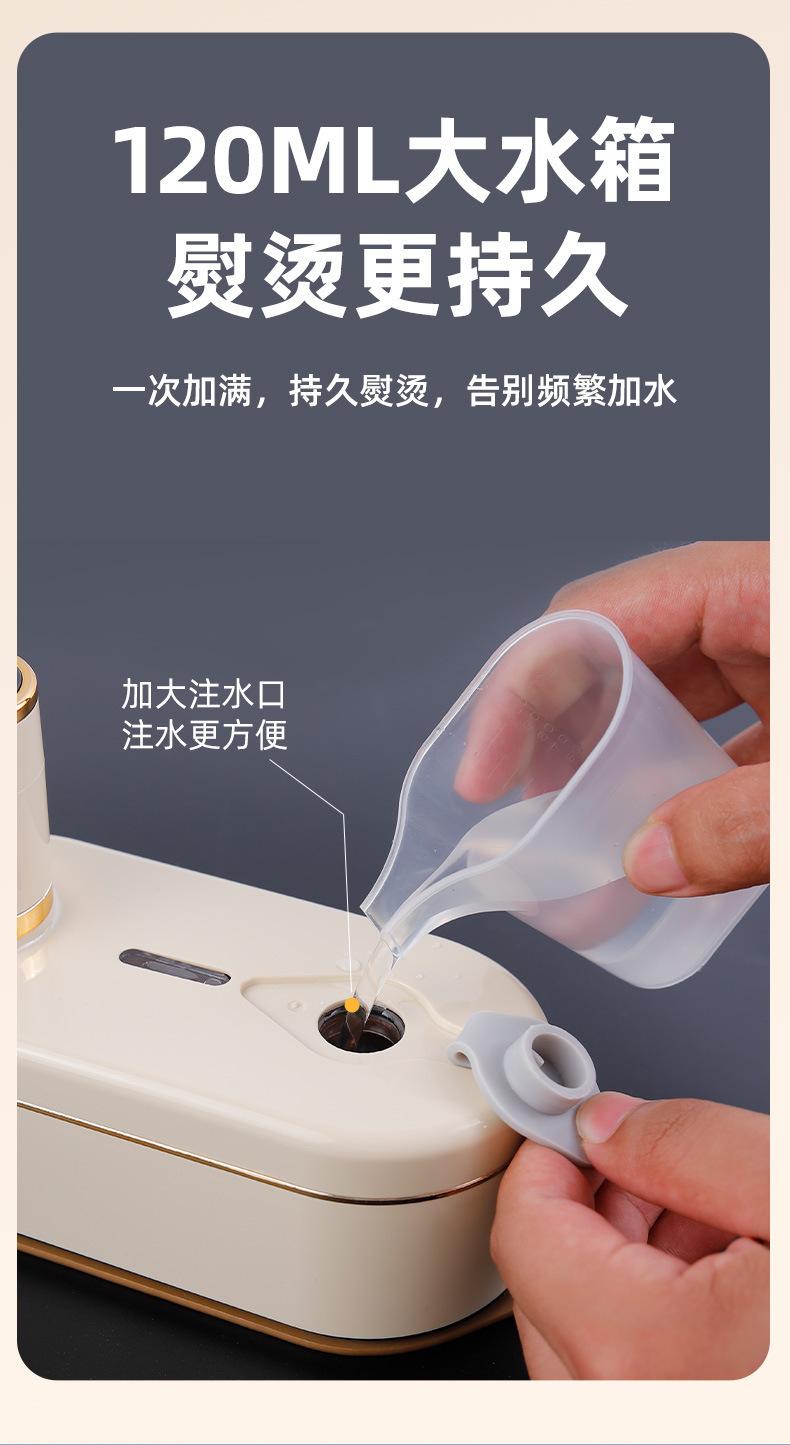 120ML大水箱
熨烫更持久

一次加满，持久熨烫，告别频繁加水

加大注水口
注水更方便