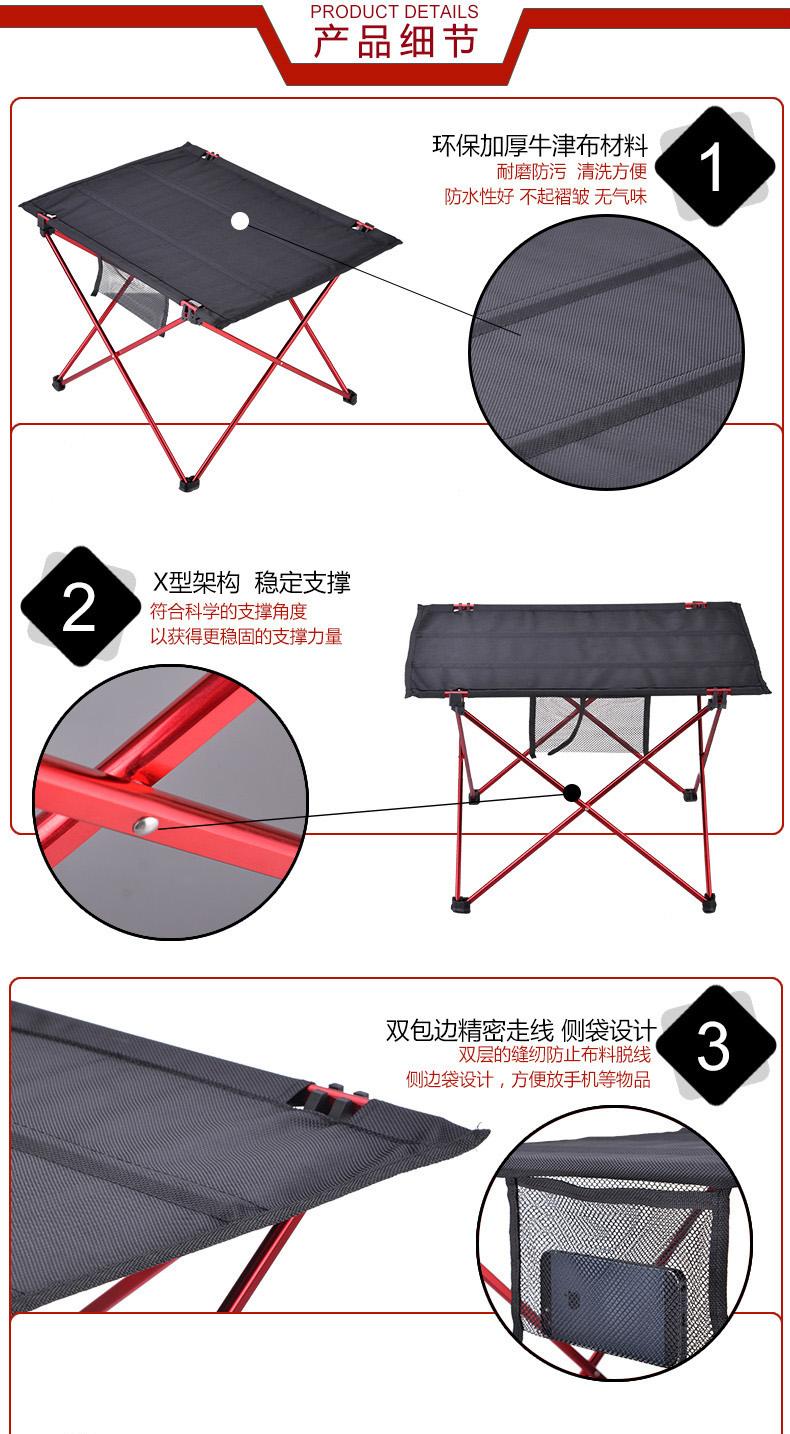 PRODUCT DETAILS
产品细节

环保加厚牛津布材料
耐磨防污 清洗方便
防水性好 不起褶皱 无气味

1

2

X型架构 稳定支撑
符合科学的支撑角度
以获得更稳固的支撑力量

双包边精密走线 侧袋设计
双层的缝纫防止布料脱线
侧边袋设计，方便放手机等物品

3