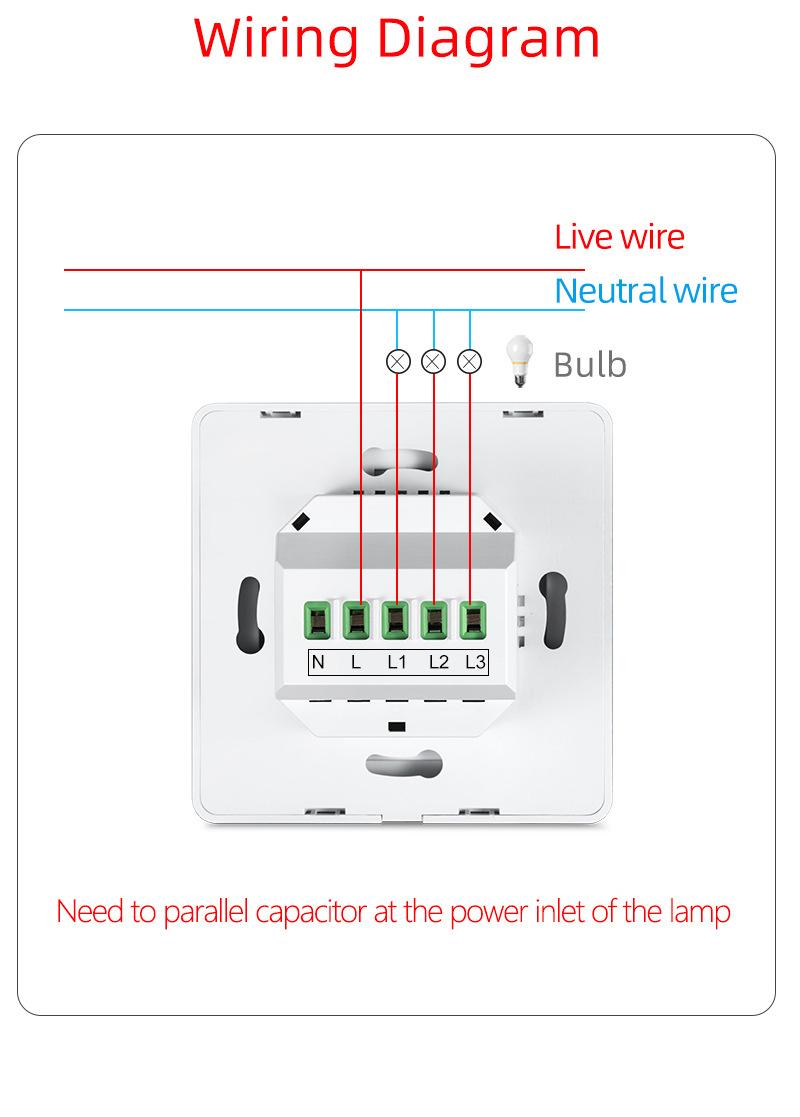 Wiring Diagram

Live wire

Neutral wire

Bulb

N L L1 L2 L3

Need to parallel capacitor at the power inlet of the lamp