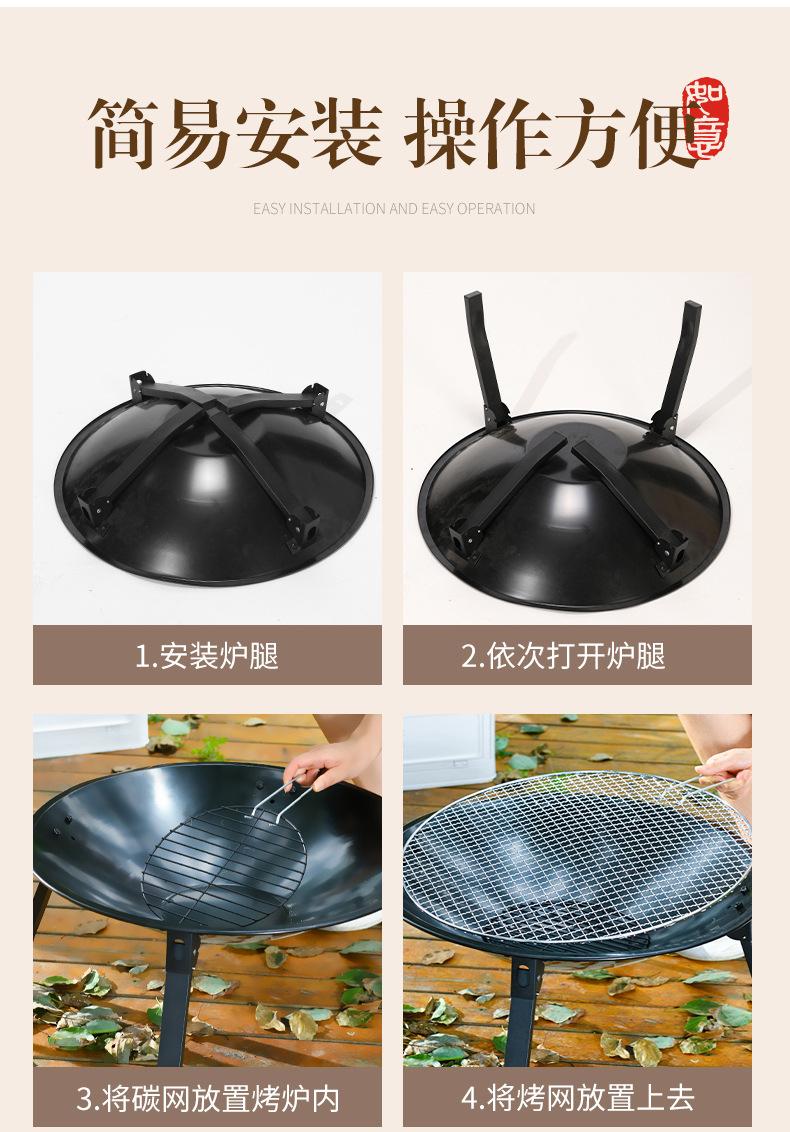 简易安装 操作方便

如意

EASY INSTALLATION AND EASY OPERATION

1.安装炉腿

2.依次打开炉腿

3.将碳网放置烤炉内

4.将烤网放置上去