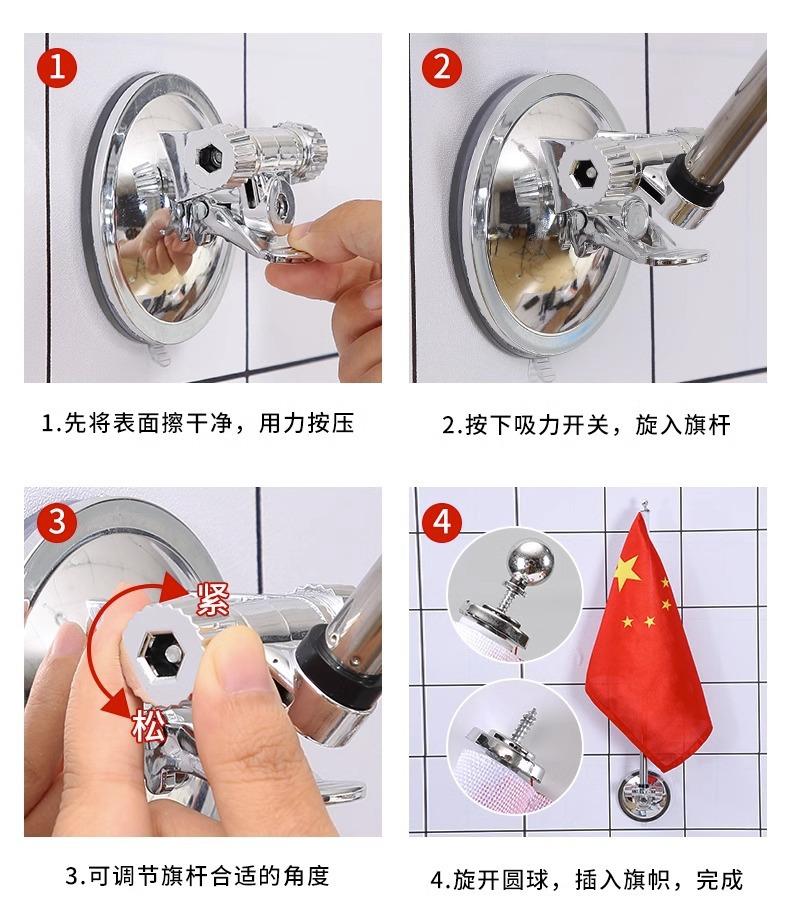 1

1.先将表面擦干净，用力按压

2

2.按下吸力开关，旋入旗杆

3

紧

松

3.可调节旗杆合适的角度

4

4.旋开圆球，插入旗帜，完成