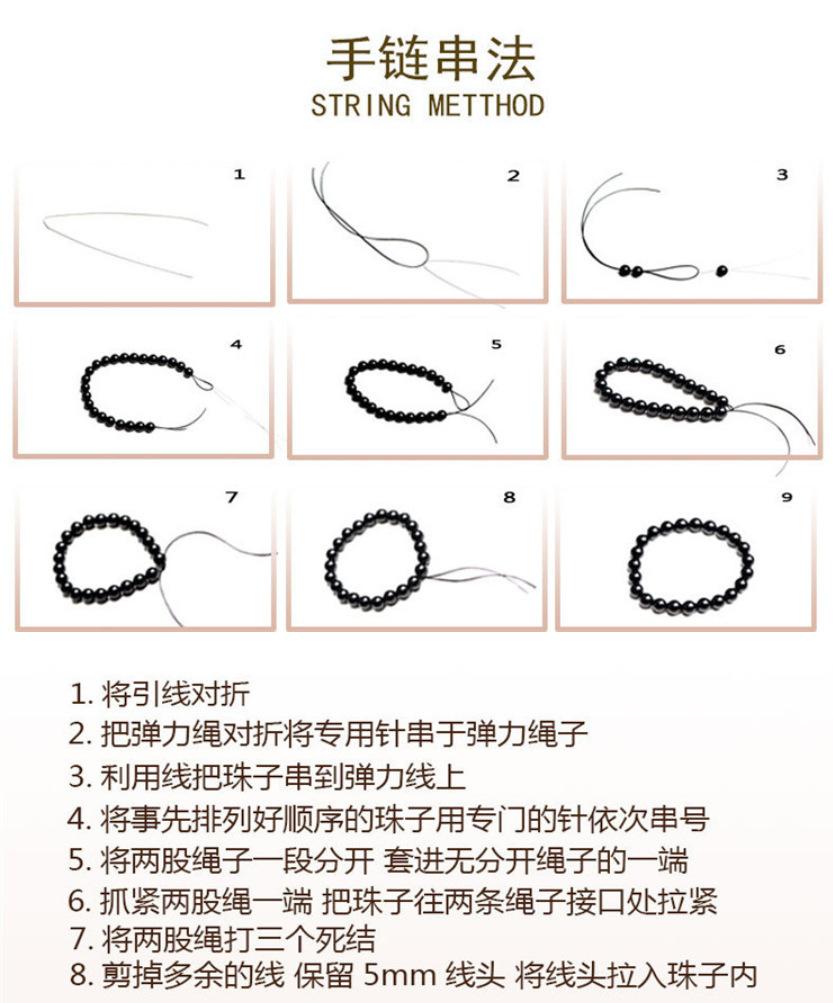 手链串法
STRING METTHOD

1

2

3

4

5

6

7

8

9

1. 将引线对折
2. 把弹力绳对折将专用针串于弹力绳子
3. 利用线把珠子串到弹力线上
4. 将事先排列好顺序的珠子用专门的针依次串号
5. 将两股绳子一段分开 套进无分开绳子的一端
6. 抓紧两股绳一端 把珠子往两条绳子接口处拉紧
7. 将两股绳打三个死结
8. 剪掉多余的线 保留 5mm 线头 将线头拉入珠子内