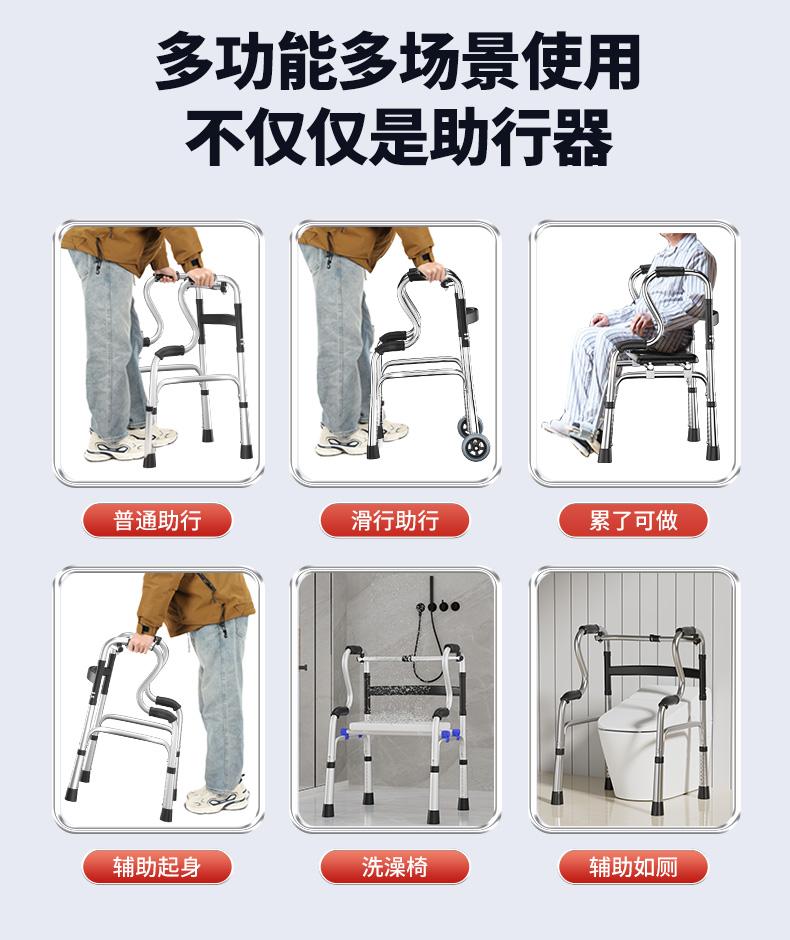 多功能多场景使用
不仅仅是助行器

普通助行

滑行助行

累了可做

辅助起身

洗澡椅

辅助如厕