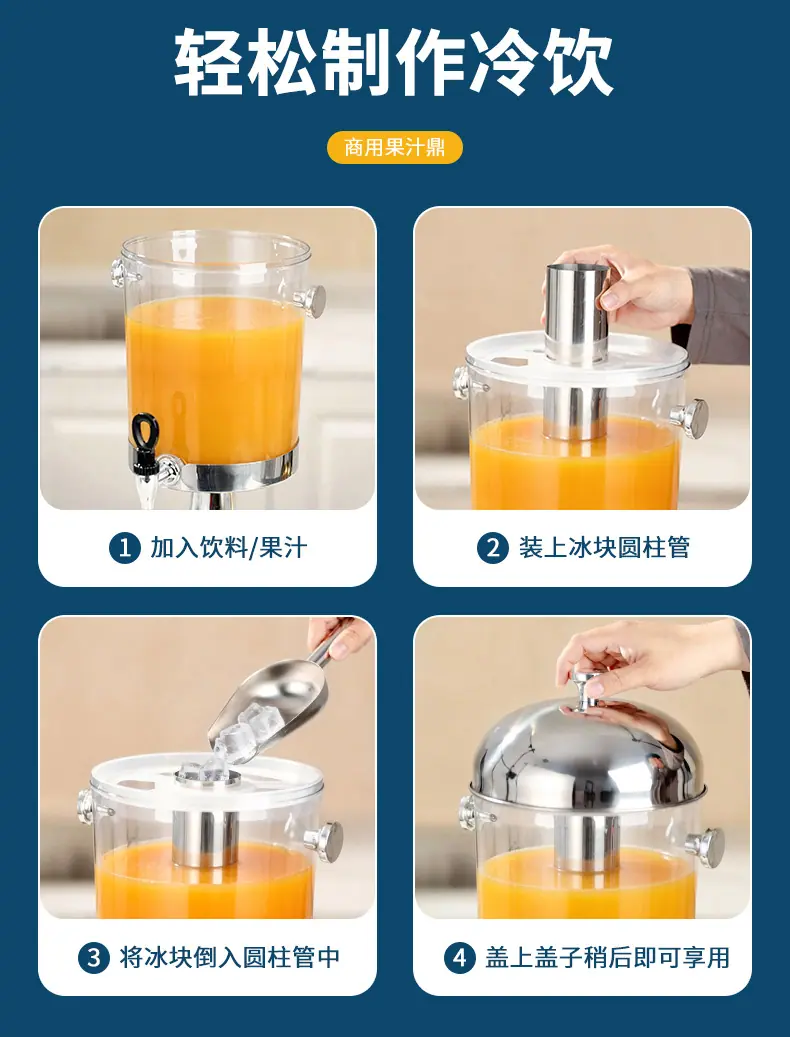 轻松制作冷饮

商用果汁鼎

1 加入饮料/果汁

2 装上冰块圆柱管

3 将冰块倒入圆柱管中

4 盖上盖子稍后即可享用