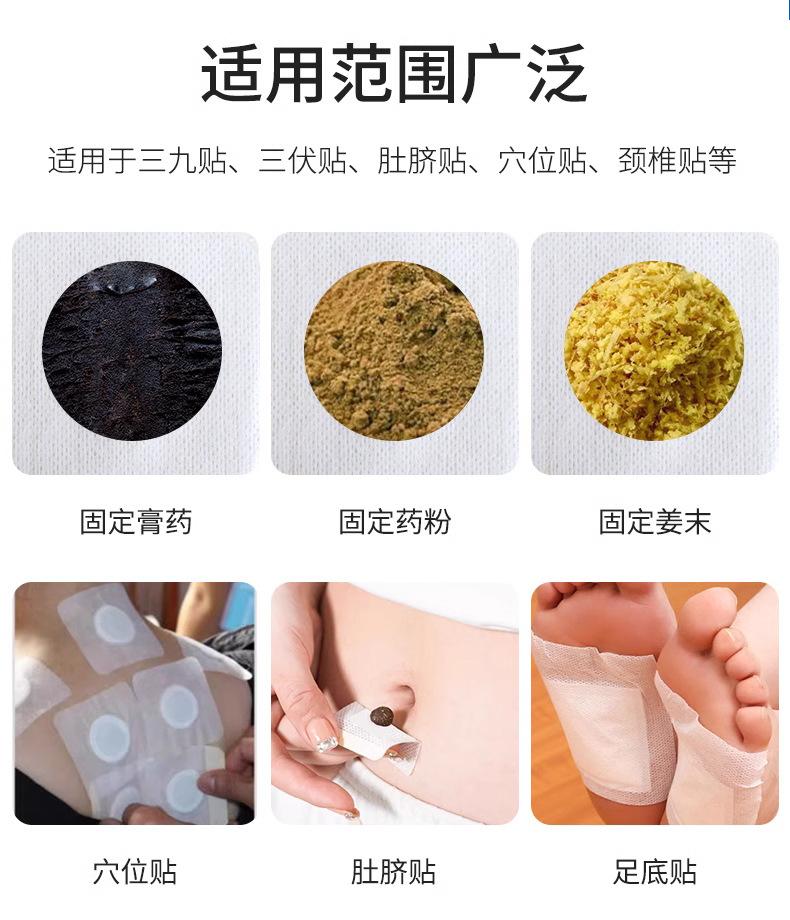 适用范围广泛

适用于三九贴、三伏贴、肚脐贴、穴位贴、颈椎贴等

固定膏药

固定药粉

固定姜末

穴位贴

肚脐贴

足底贴