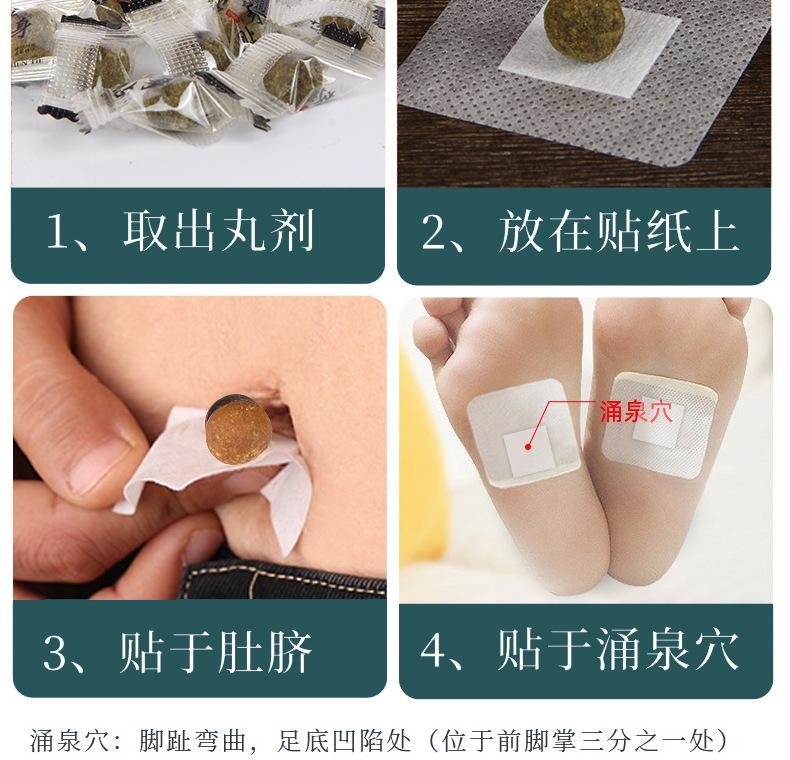 1、取出丸剂

2、放在贴纸上

3、贴于肚脐

涌泉穴

4、贴于涌泉穴

涌泉穴：脚趾弯曲，足底凹陷处（位于前脚掌三分之一处）