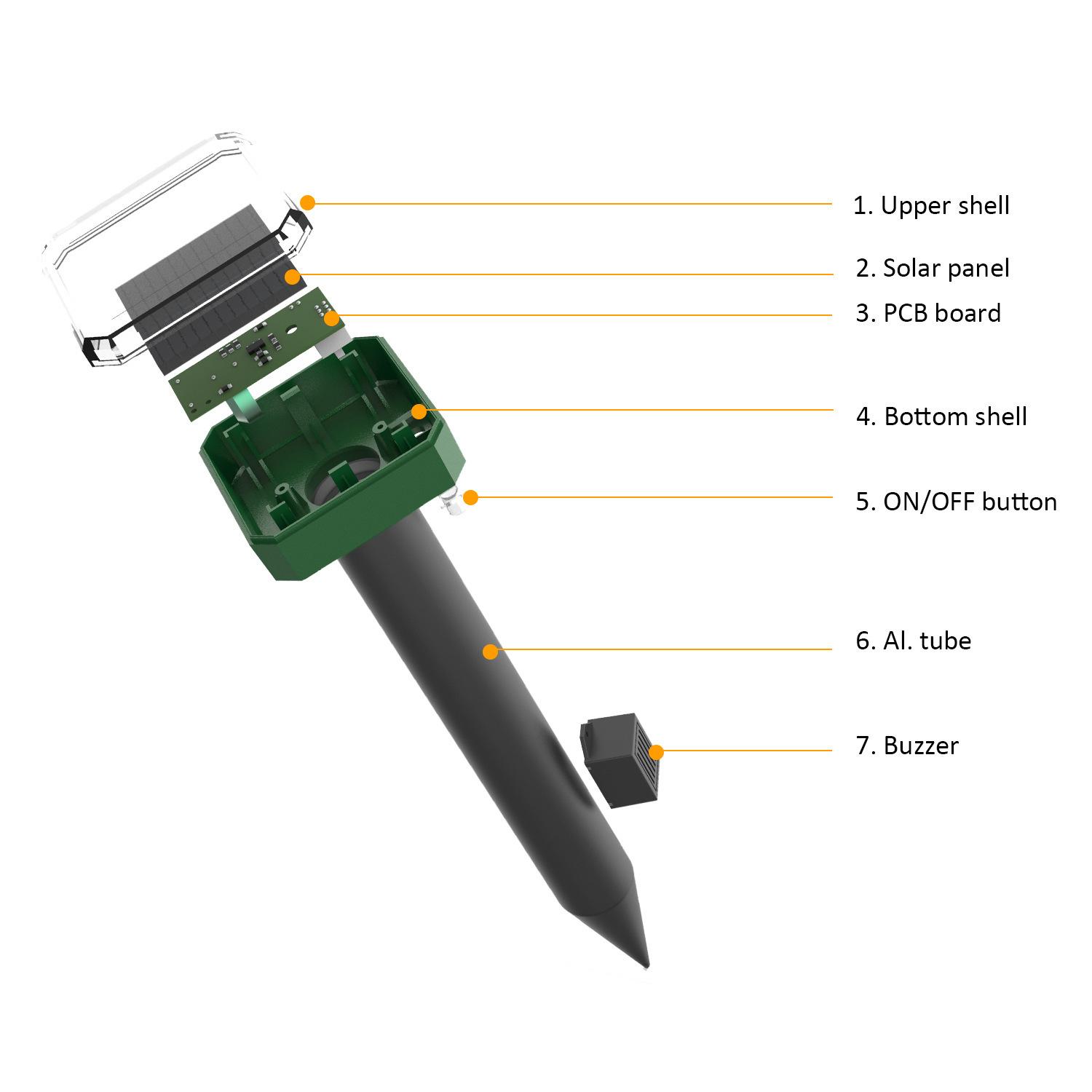 1. Upper shell

2. Solar panel

3. PCB board

4. Bottom shell

5. ON/OFF button

6. Al. tube

7. Buzzer