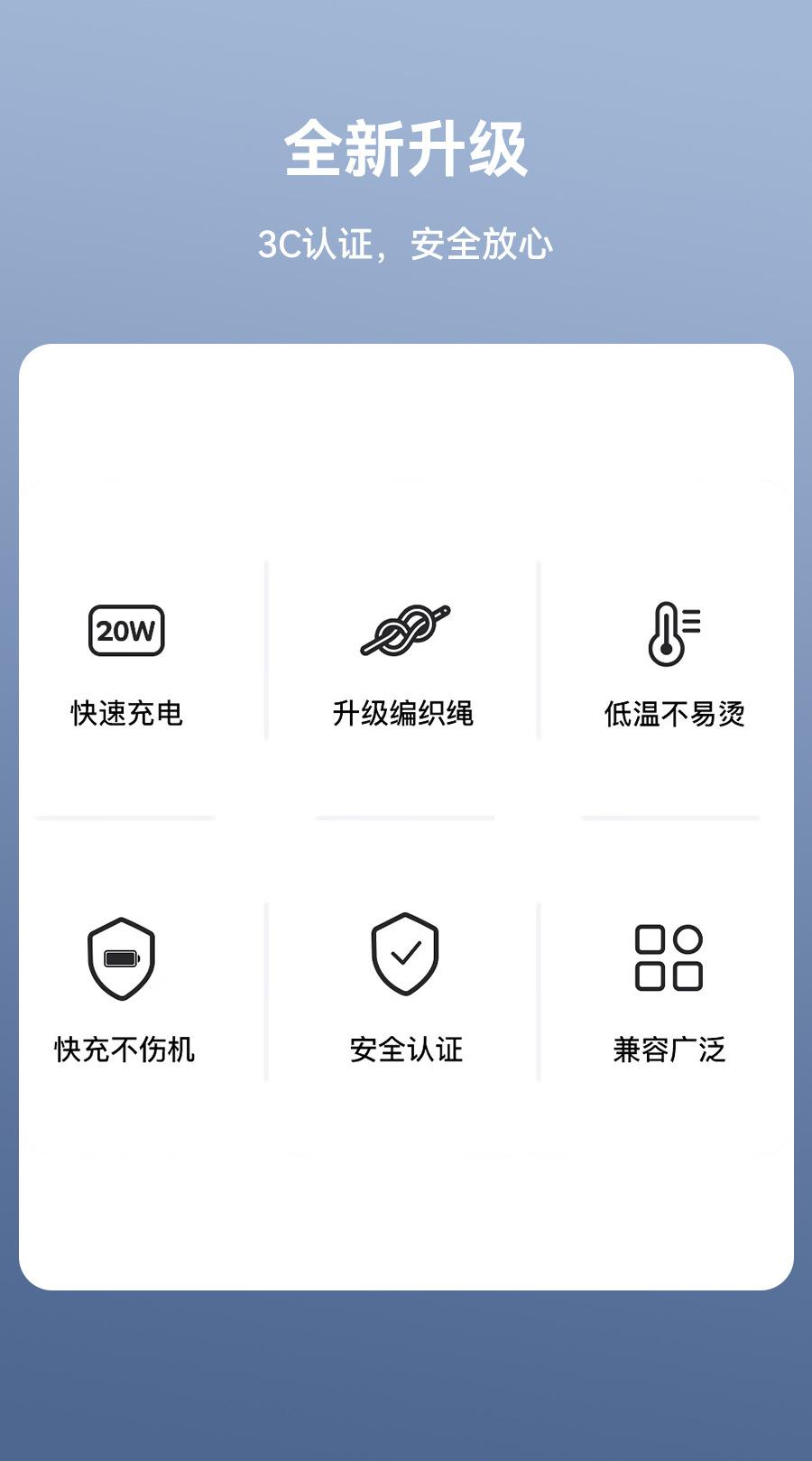 全新升级

3C认证，安全放心

20W

快速充电

升级编织绳

低温不易烫

快充不伤机

安全认证

兼容广泛