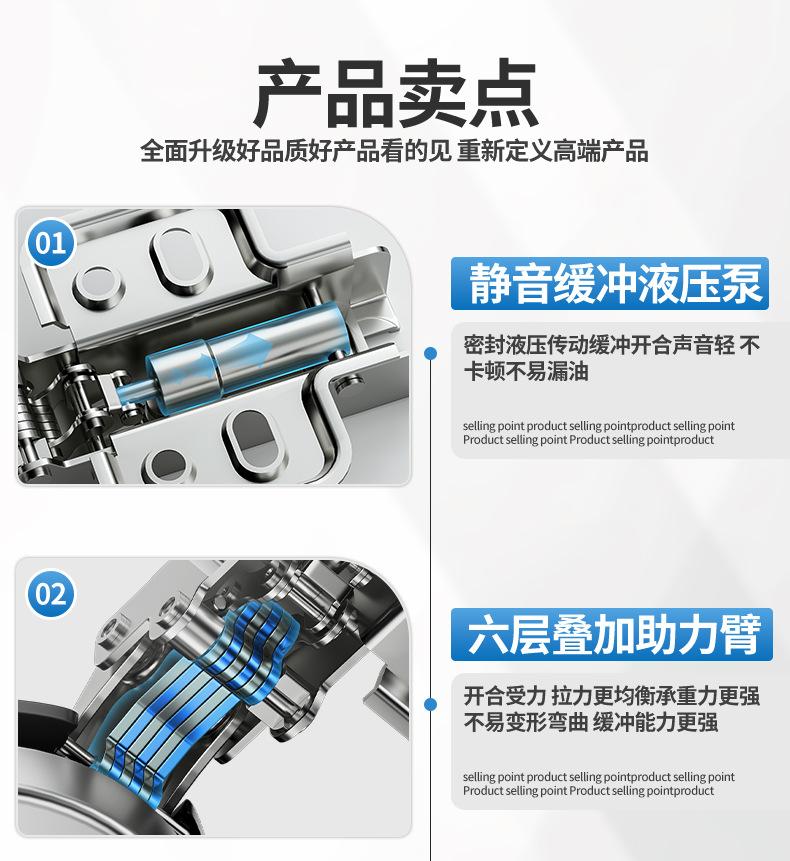 产品卖点

全面升级好品质好产品看的见 重新定义高端产品

01

静音缓冲液压泵

密封液压传动缓冲开合声音轻 不卡顿不易漏油

selling point product selling pointproduct selling point Product selling point Product selling pointproduct

02

六层叠加助力臂

开合受力 拉力更均衡承重力更强 不易变形弯曲 缓冲能力更强

selling point product selling pointproduct selling point Product selling point Product selling pointproduct