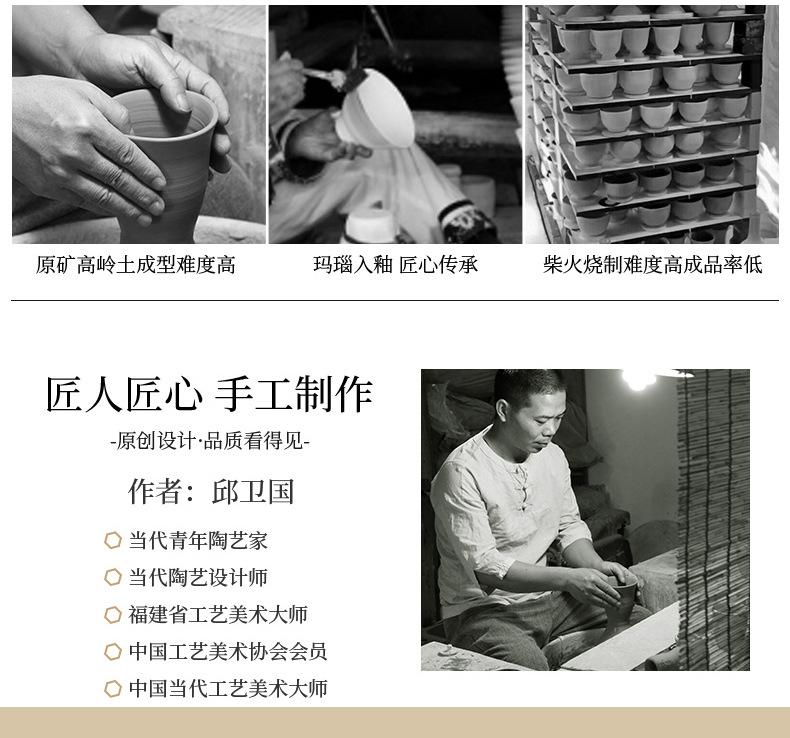 原矿高岭土成型难度高

玛瑙入釉 匠心传承

柴火烧制难度高成品率低

匠人匠心 手工制作

-原创设计·品质看得见-

作者：邱卫国

当代青年陶艺家

当代陶艺设计师

福建省工艺美术大师

中国工艺美术协会会员

中国当代工艺美术大师