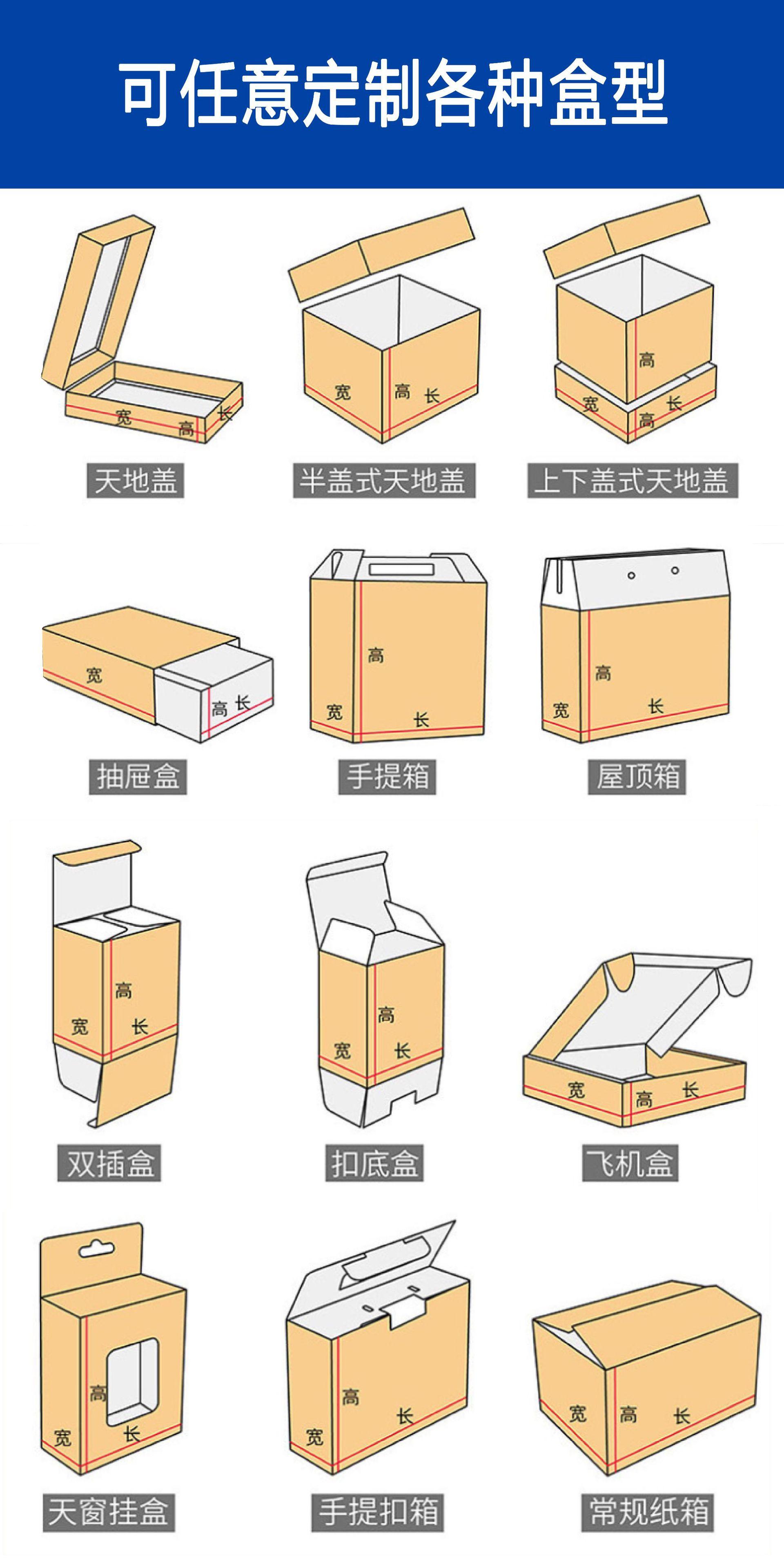 可任意定制各种盒型

宽 高 长
天地盖

宽 高 长
半盖式天地盖

高 宽 高 长
上下盖式天地盖

宽 高 长
抽屉盒

高 宽 长
手提箱

高 宽 长
屋顶箱

高 宽 长
双插盒

高 宽 长
扣底盒

宽 高 长
飞机盒

高 宽 长
天窗挂盒

高 宽 长
手提扣箱

宽 高 长
常规纸箱