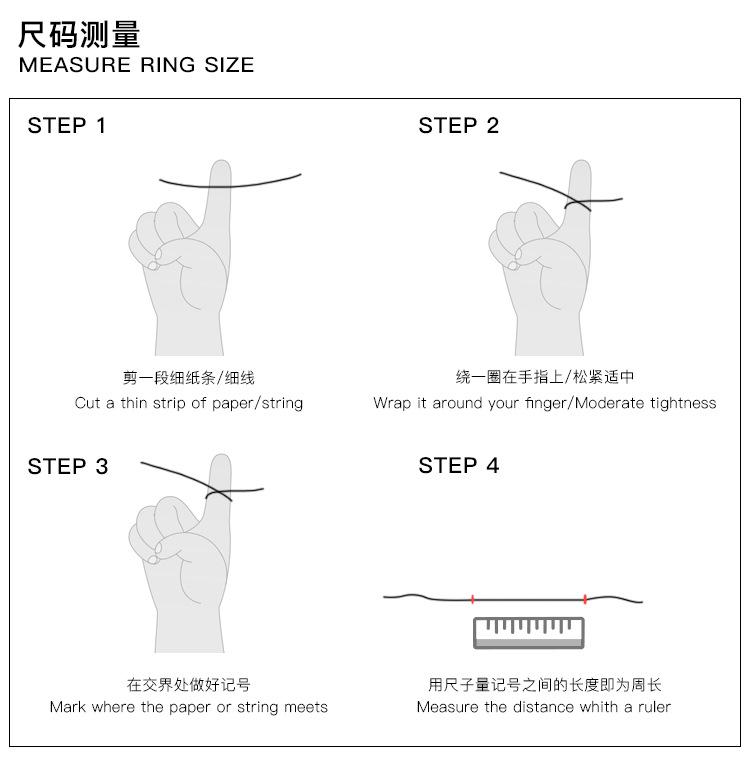 尺码测量
MEASURE RING SIZE

STEP 1

剪一段细纸条/细线
Cut a thin strip of paper/string

STEP 2

绕一圈在手指上/松紧适中
Wrap it around your finger/Moderate tightness

STEP 3

在交界处做好记号
Mark where the paper or string meets

STEP 4

用尺子量记号之间的长度即为周长
Measure the distance whith a ruler