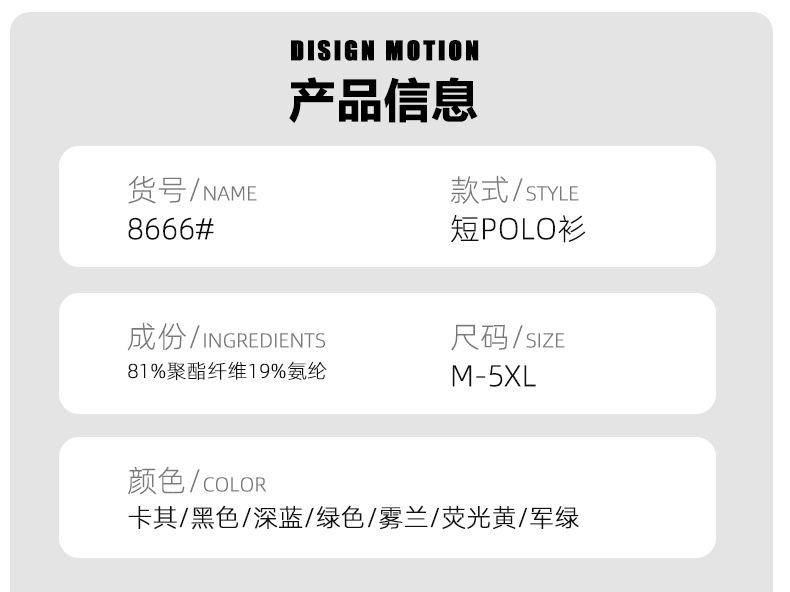 DISIGN MOTION
产品信息

货号/NAME
8666#

款式/STYLE
短POLO衫

成份/INGREDIENTS
81%聚酯纤维19%氨纶

尺码/SIZE
M-5XL

颜色/COLOR
卡其/黑色/深蓝/绿色/雾兰/荧光黄/军绿