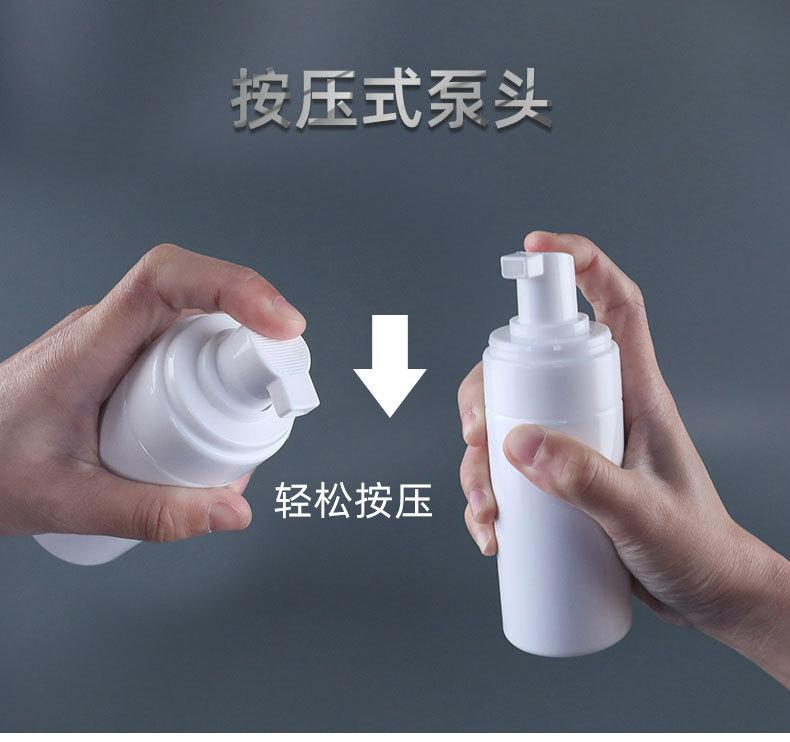 按压式泵头

轻松按压