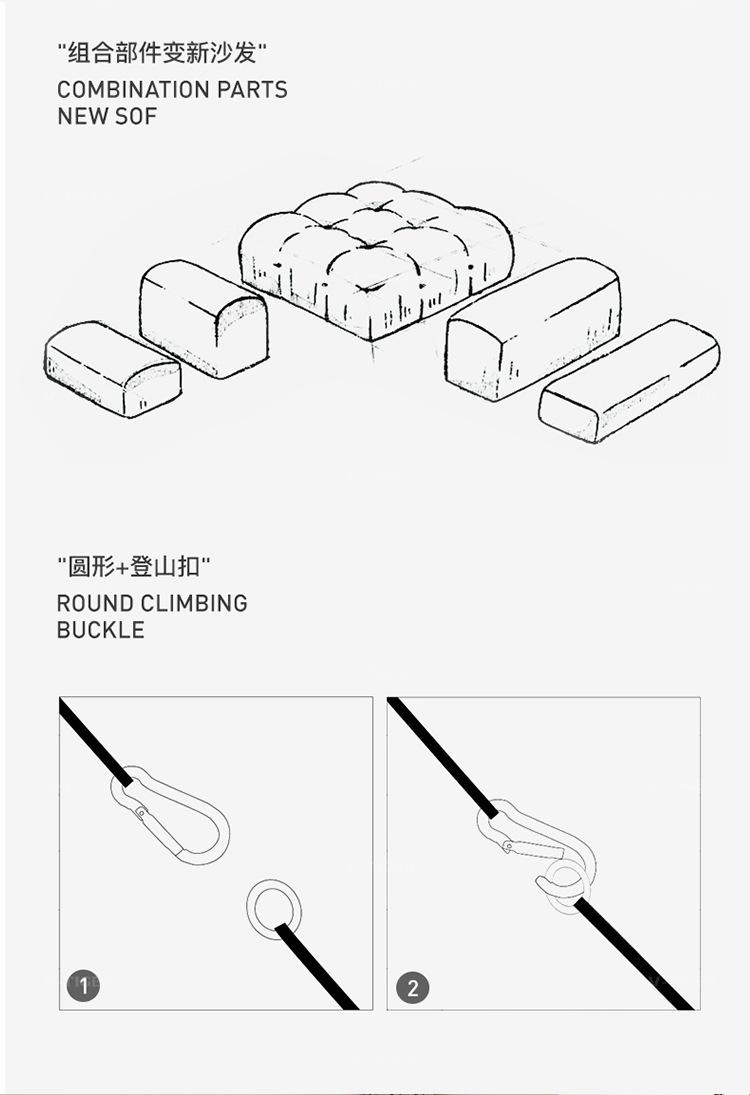 "组合部件变新沙发"
COMBINATION PARTS
NEW SOF

"圆形+登山扣"
ROUND CLIMBING
BUCKLE

1

2