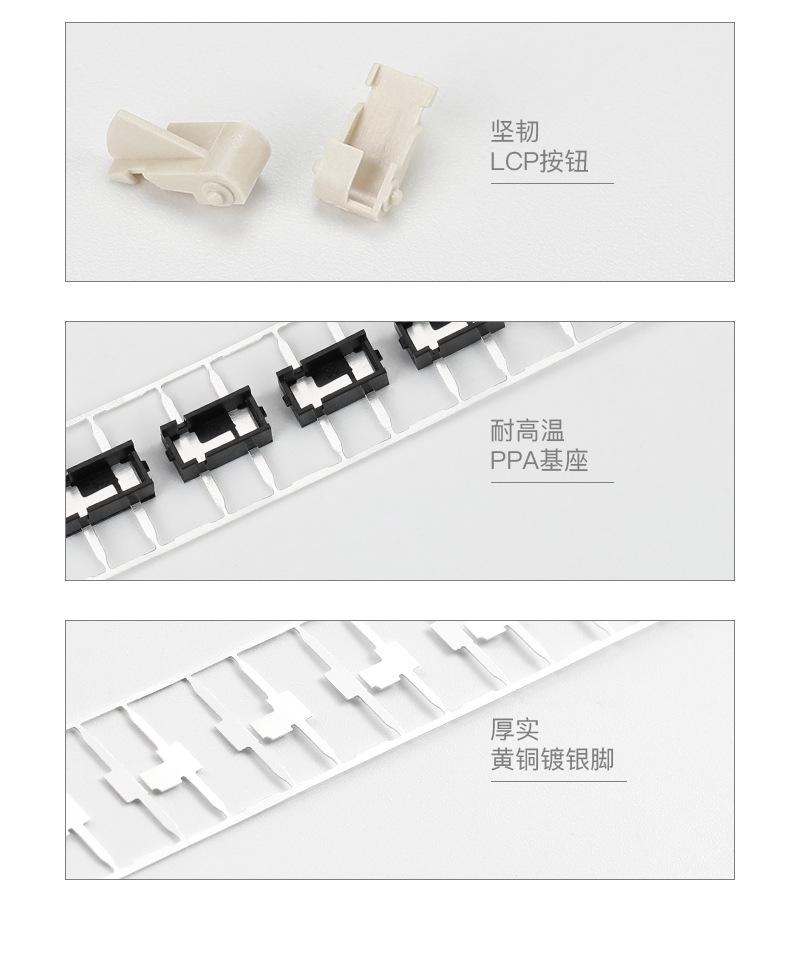 坚韧
LCP按钮

耐高温
PPA基座

厚实
黄铜镀银脚