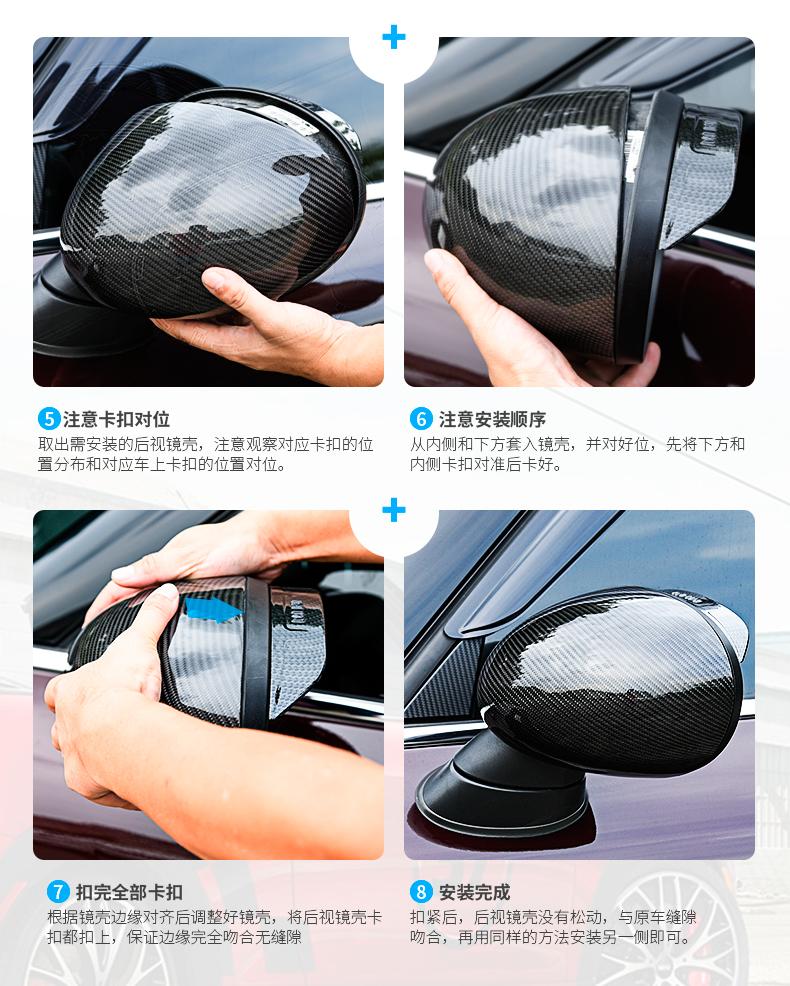 +

5 注意卡扣对位
取出需安装的后视镜壳，注意观察对应卡扣的位置分布和对应车上卡扣的位置对位。

6 注意安装顺序
从内侧和下方套入镜壳，并对好位，先将下方和内侧卡扣对准后卡好。

+

7 扣完全部卡扣
根据镜壳边缘对齐后调整好镜壳，将后视镜壳卡扣都扣上，保证边缘完全吻合无缝隙

8 安装完成
扣紧后，后视镜壳没有松动，与原车缝隙吻合，再用同样的方法安装另一侧即可。