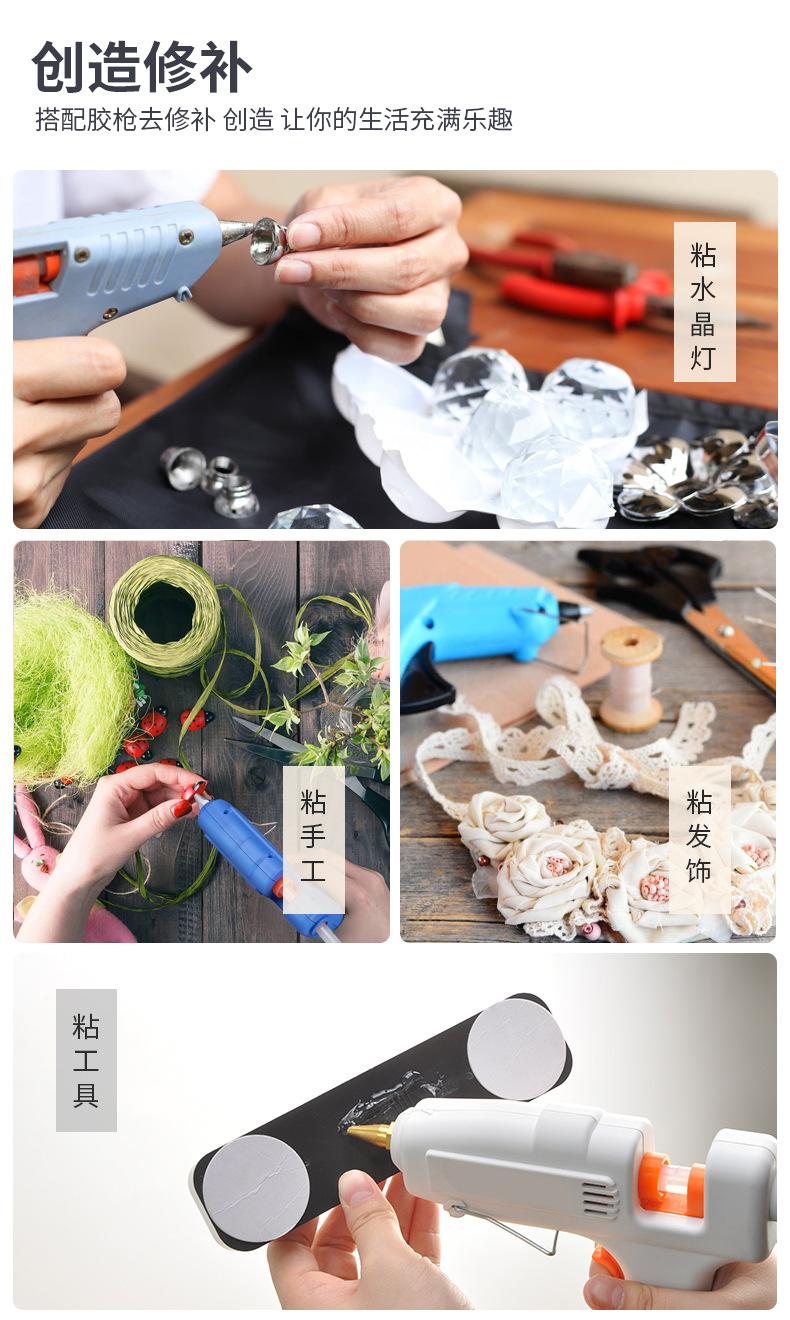 创造修补

搭配胶枪去修补 创造 让你的生活充满乐趣

粘水晶灯

粘手工

粘发饰

粘工具