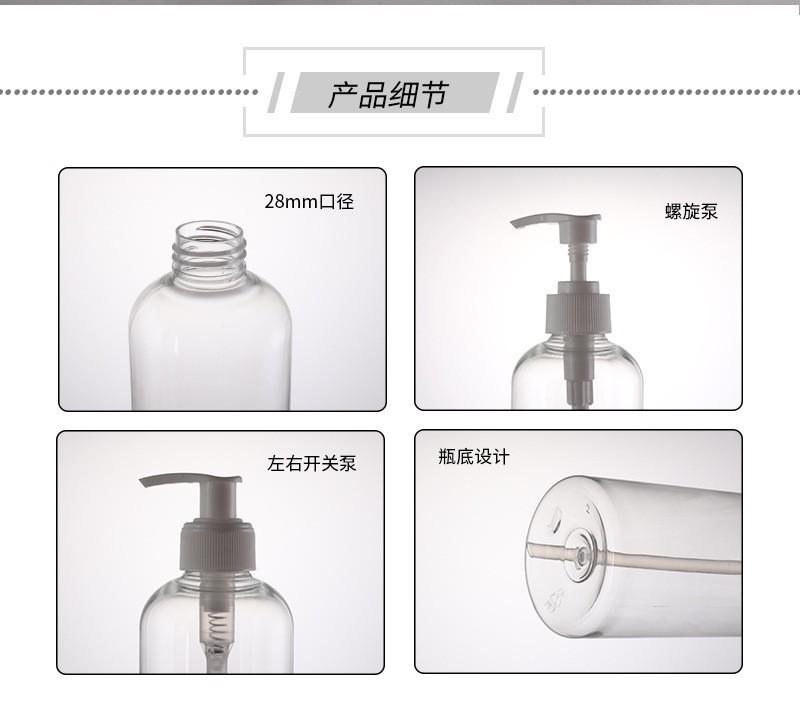 产品细节

28mm口径

螺旋泵

左右开关泵

瓶底设计