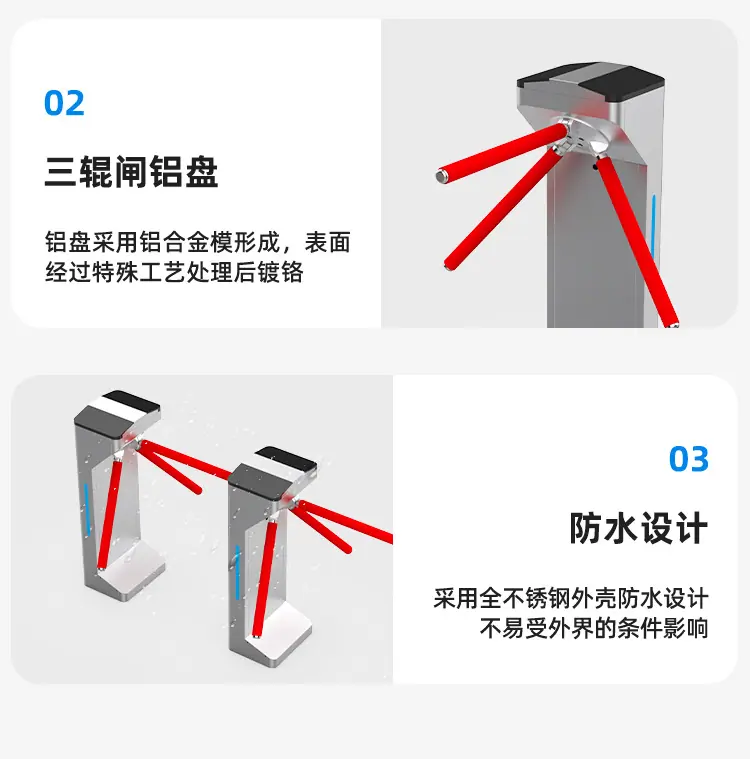 02

三辊闸铝盘

铝盘采用铝合金模形成，表面经过特殊工艺处理后镀铬

03

防水设计

采用全不锈钢外壳防水设计
不易受外界的条件影响