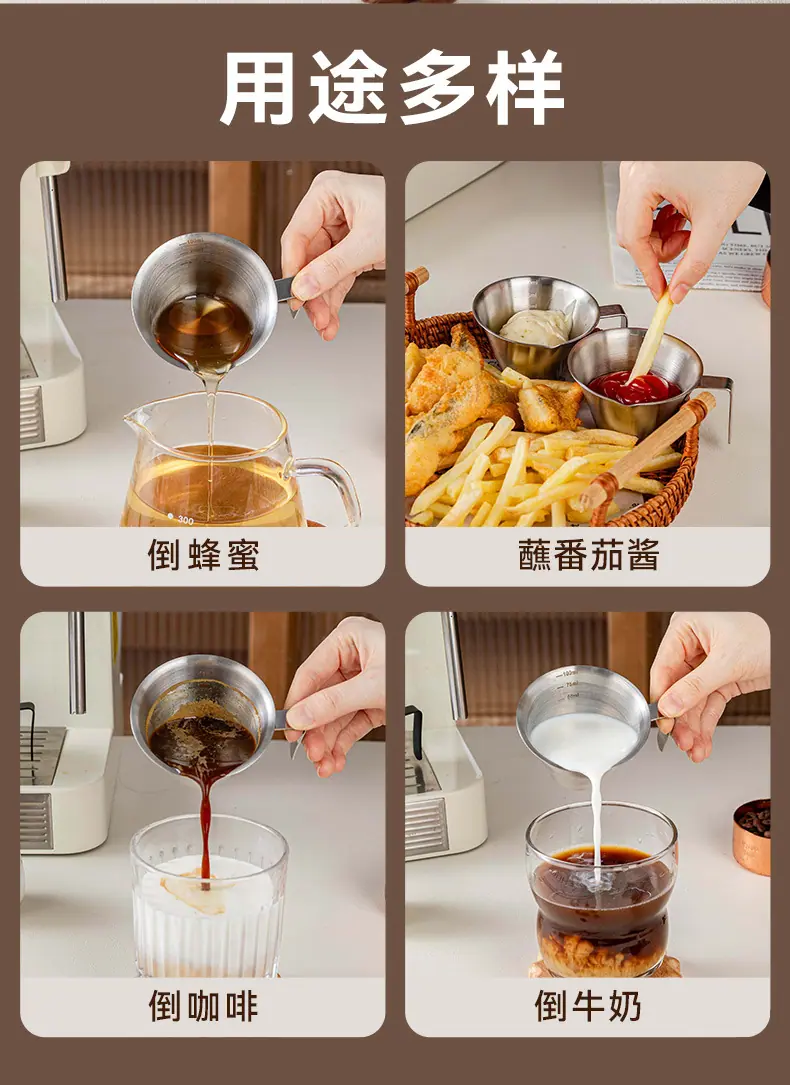 用途多样

300

倒蜂蜜

蘸番茄酱

倒咖啡

倒牛奶