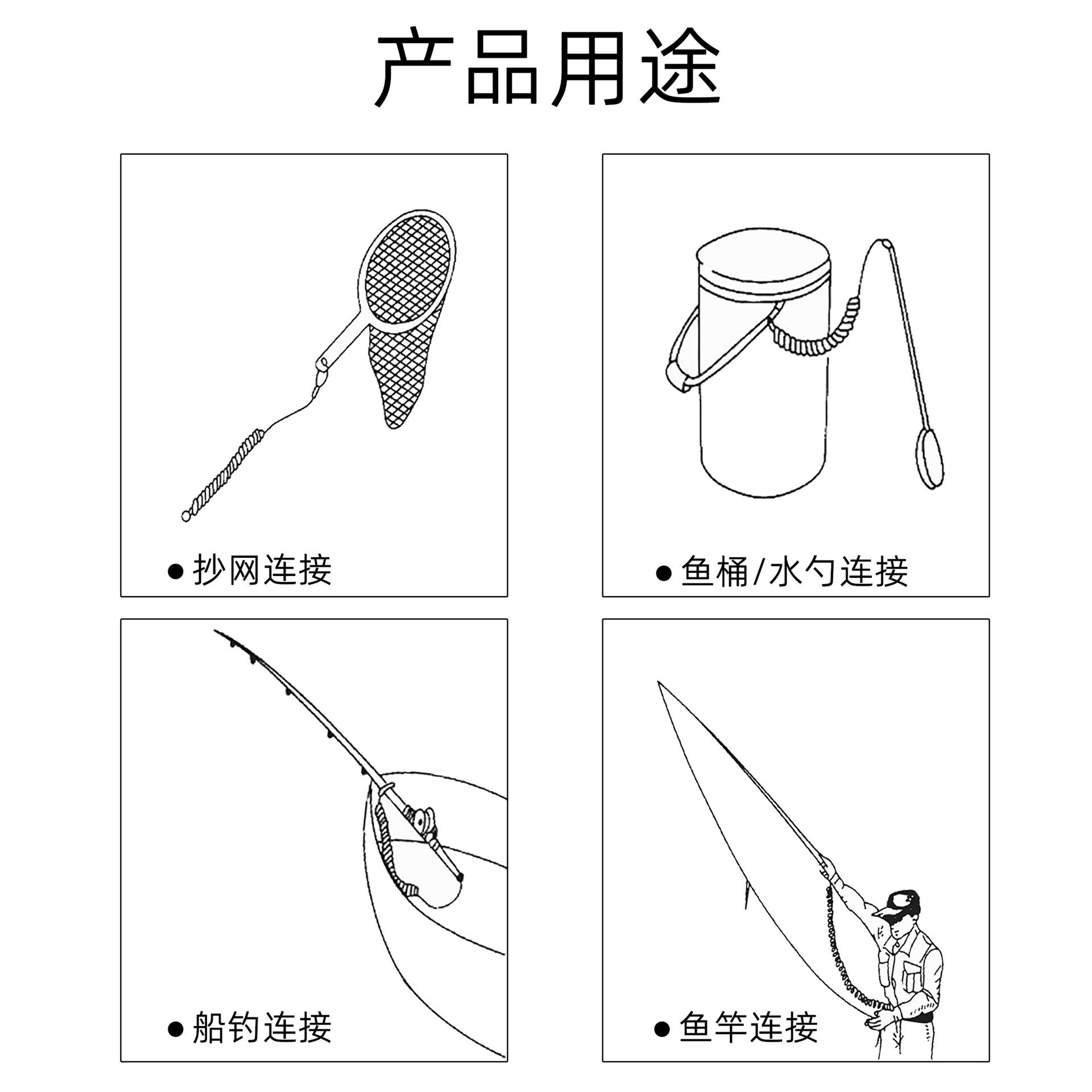 产品用途

● 抄网连接

● 鱼桶/水勺连接

● 船钓连接

● 鱼竿连接