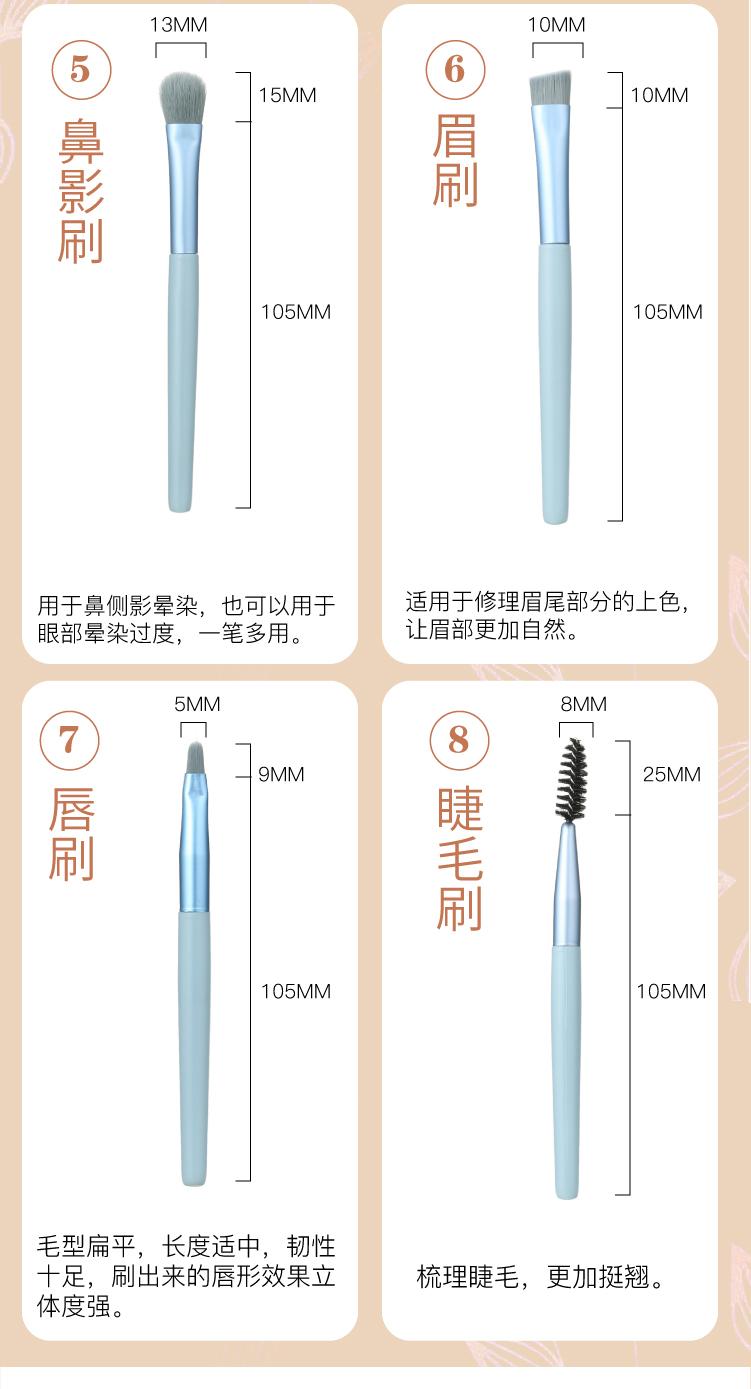 5
鼻影刷
13MM
15MM
105MM
用于鼻侧影晕染，也可以用于眼部晕染过度，一笔多用。

6
眉刷
10MM
10MM
105MM
适用于修理眉尾部分的上色，让眉部更加自然。

7
唇刷
5MM
9MM
105MM
毛型扁平，长度适中，韧性十足，刷出来的唇形效果立体度强。

8
睫毛刷
8MM
25MM
105MM
梳理睫毛，更加挺翘。