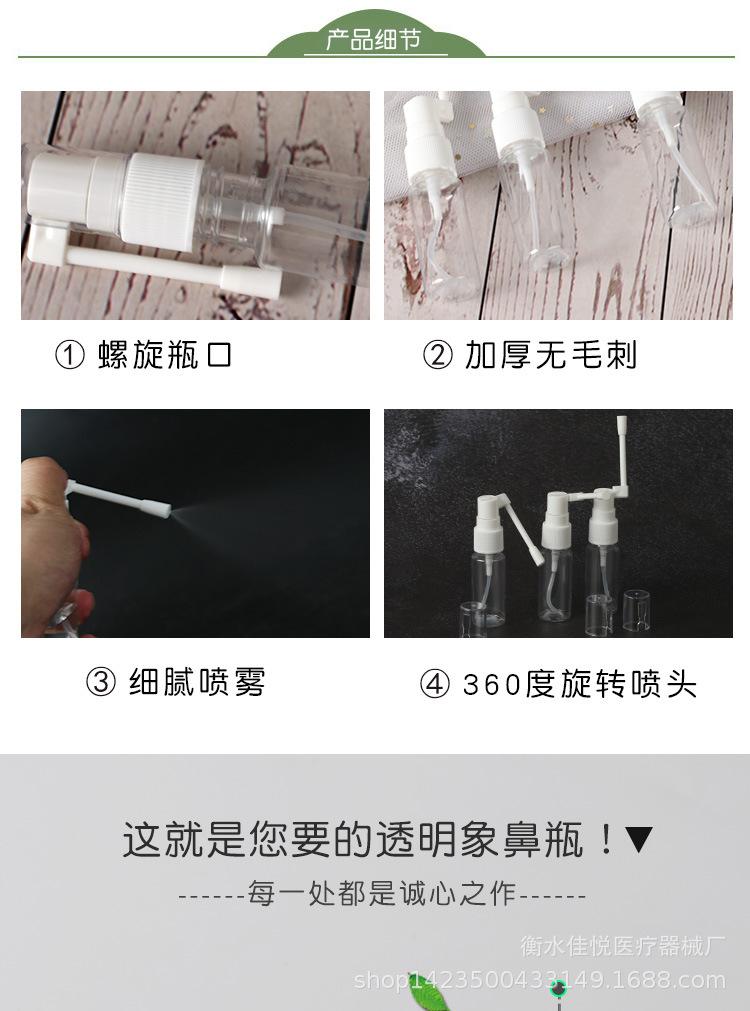 产品细节

① 螺旋瓶口

② 加厚无毛刺

③ 细腻喷雾

④ 360度旋转喷头

这就是您要的透明象鼻瓶！▼

------每一处都是诚心之作------

衡水佳悦医疗器械厂
shop1423500433149.1688.com