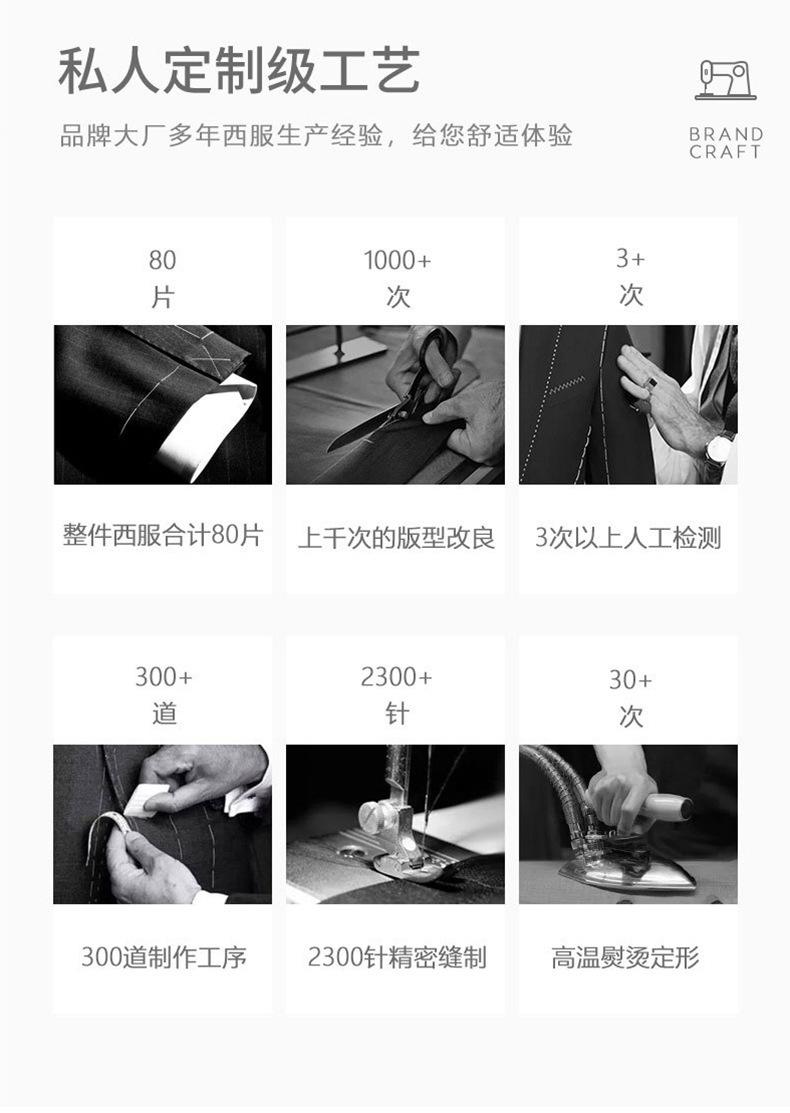 私人定制级工艺

品牌大厂多年西服生产经验，给您舒适体验

BRAND CRAFT

80
片

整件西服合计80片

1000+
次

上千次的版型改良

3+
次

3次以上人工检测

300+
道

300道制作工序

2300+
针

2300针精密缝制

30+
次

高温熨烫定形