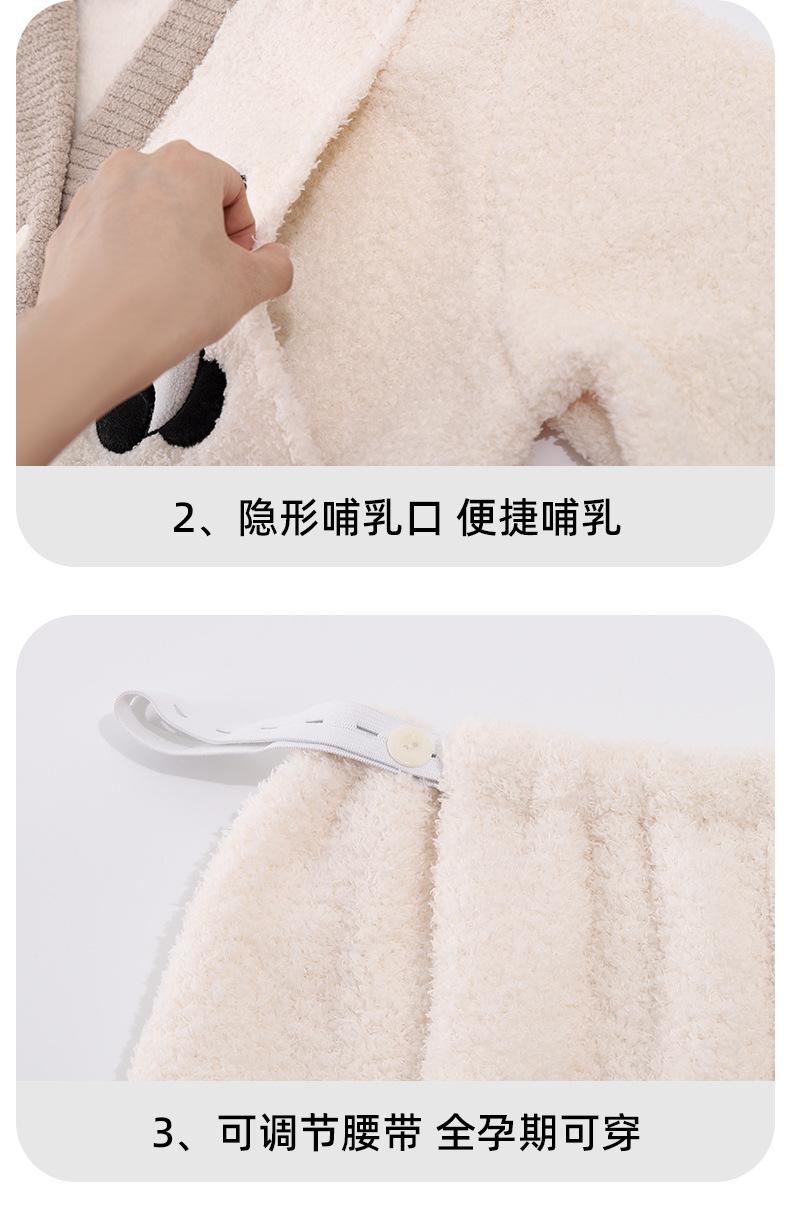 2、隐形哺乳口 便捷哺乳

3、可调节腰带 全孕期可穿