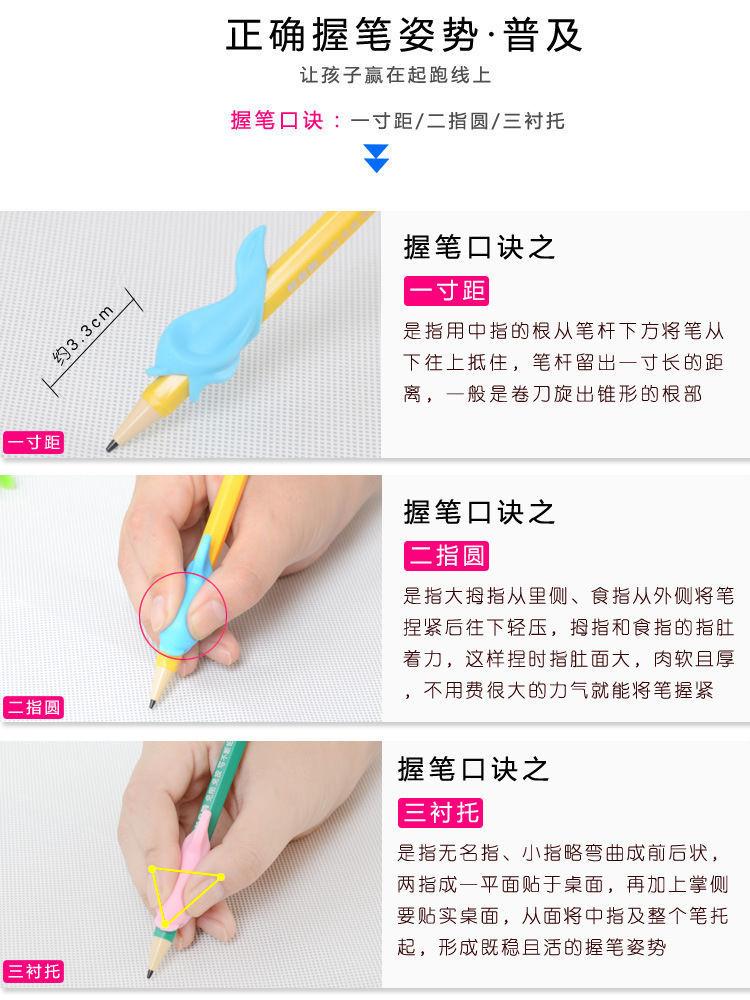 正确握笔姿势·普及
让孩子赢在起跑线上

握笔口诀：一寸距/二指圆/三衬托

约3.3cm

一寸距

握笔口诀之
一寸距
是指用中指的根从笔杆下方将笔从下往上抵住，笔杆留出一寸长的距离，一般是卷刀旋出锥形的根部

二指圆

握笔口诀之
二指圆
是指大拇指从里侧、食指从外侧将笔捏紧后往下轻压，拇指和食指的指肚着力，这样捏时指肚面大，肉软且厚，不用费很大的力气就能将笔握紧

三衬托

握笔口诀之
三衬托
是指无名指、小指略弯曲成前后状，两指成一平面贴于桌面，再加上掌侧要贴实桌面，从面将中指及整个笔托起，形成既稳且活的握笔姿势