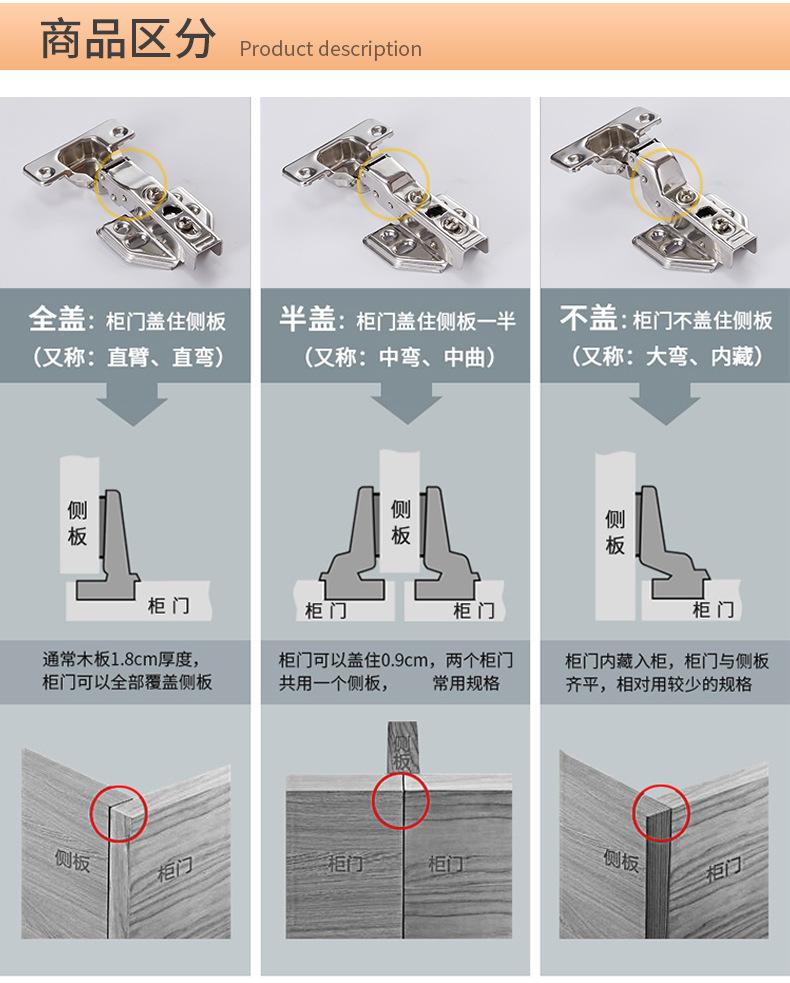 商品区分 Product description

全盖：柜门盖住侧板
（又称：直臂、直弯）

侧板
柜门

通常木板1.8cm厚度，柜门可以全部覆盖侧板

侧板
柜门

半盖：柜门盖住侧板一半
（又称：中弯、中曲）

侧板
柜门
柜门

柜门可以盖住0.9cm，两个柜门共用一个侧板， 常用规格

侧板
柜门
柜门

不盖：柜门不盖住侧板
（又称：大弯、内藏）

侧板
柜门

柜门内藏入柜，柜门与侧板齐平，相对用较少的规格

侧板
柜门