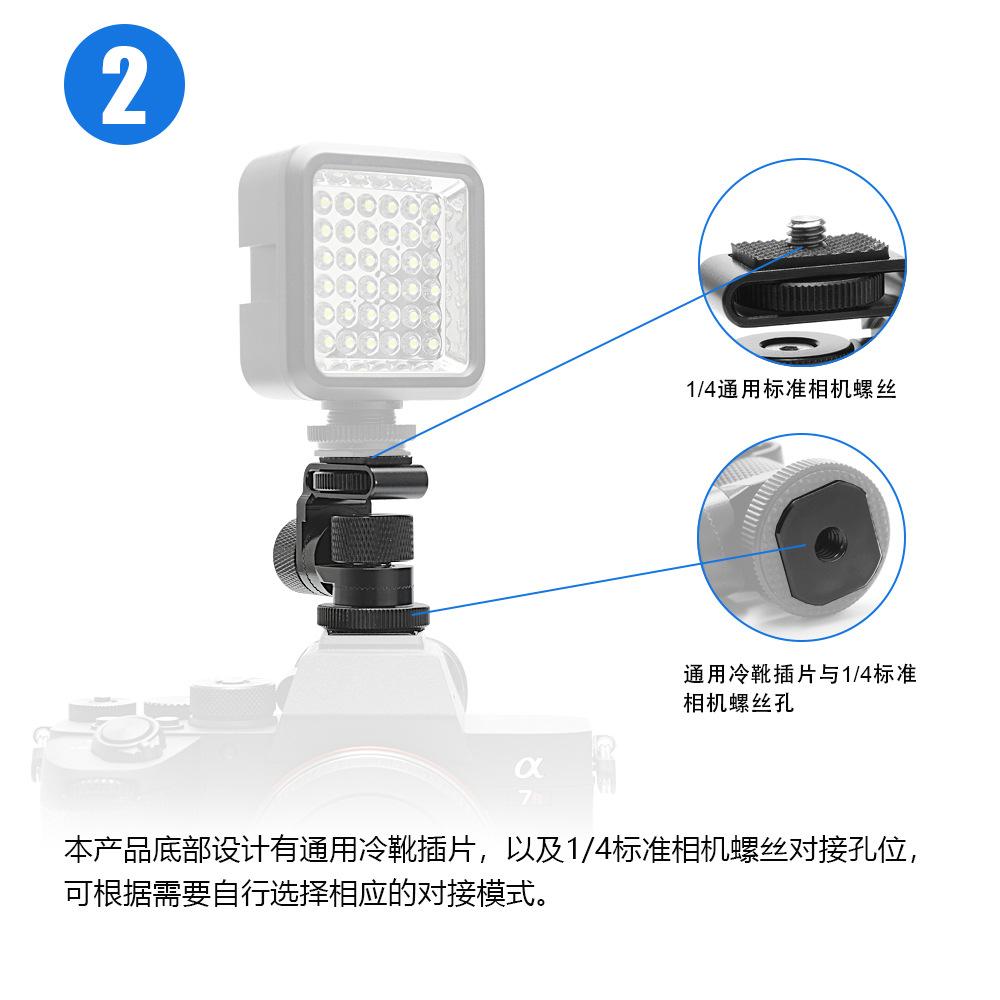 2

1/4通用标准相机螺丝

通用冷靴插片与1/4标准相机螺丝孔

α
7

本产品底部设计有通用冷靴插片，以及1/4标准相机螺丝对接孔位，可根据需要自行选择相应的对接模式。